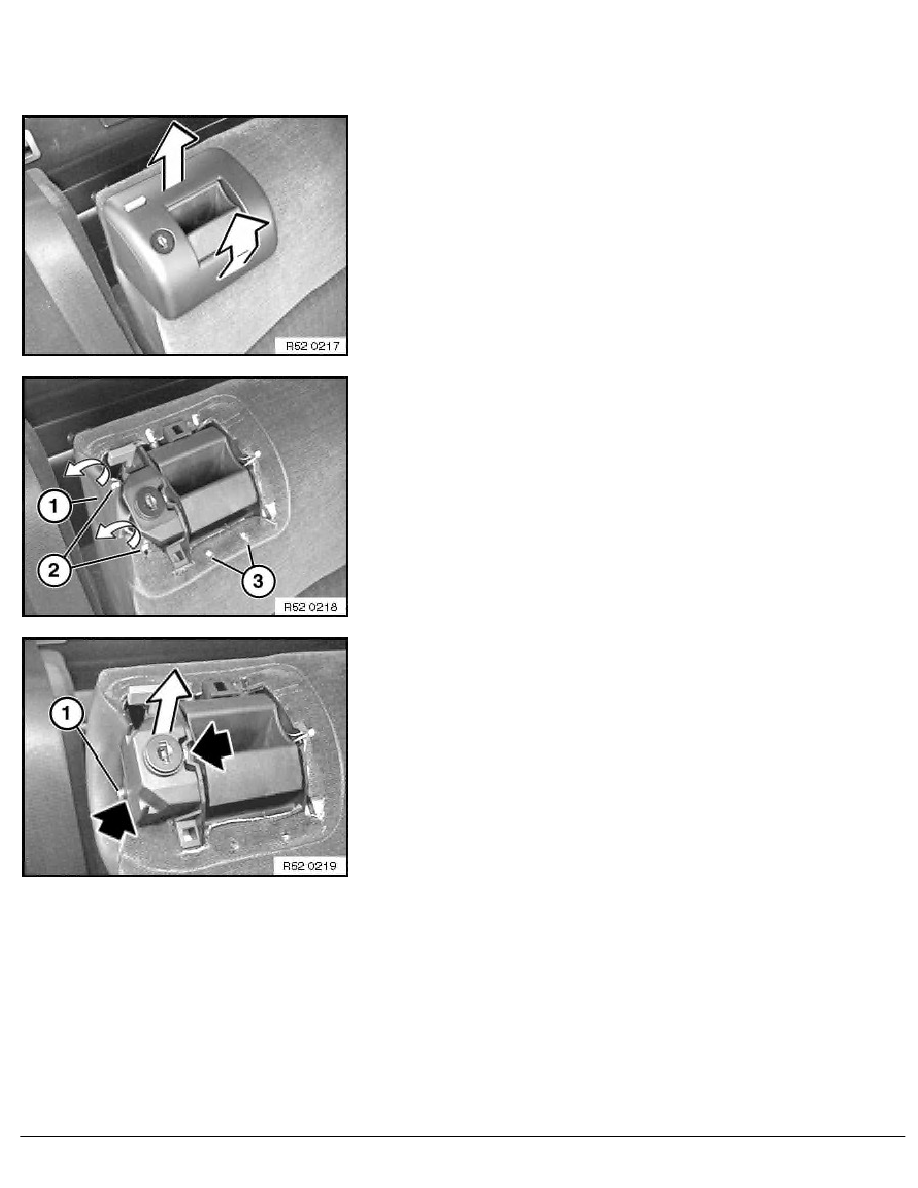 R52 0217

1
2
3
R52 0218

1
R52 0219