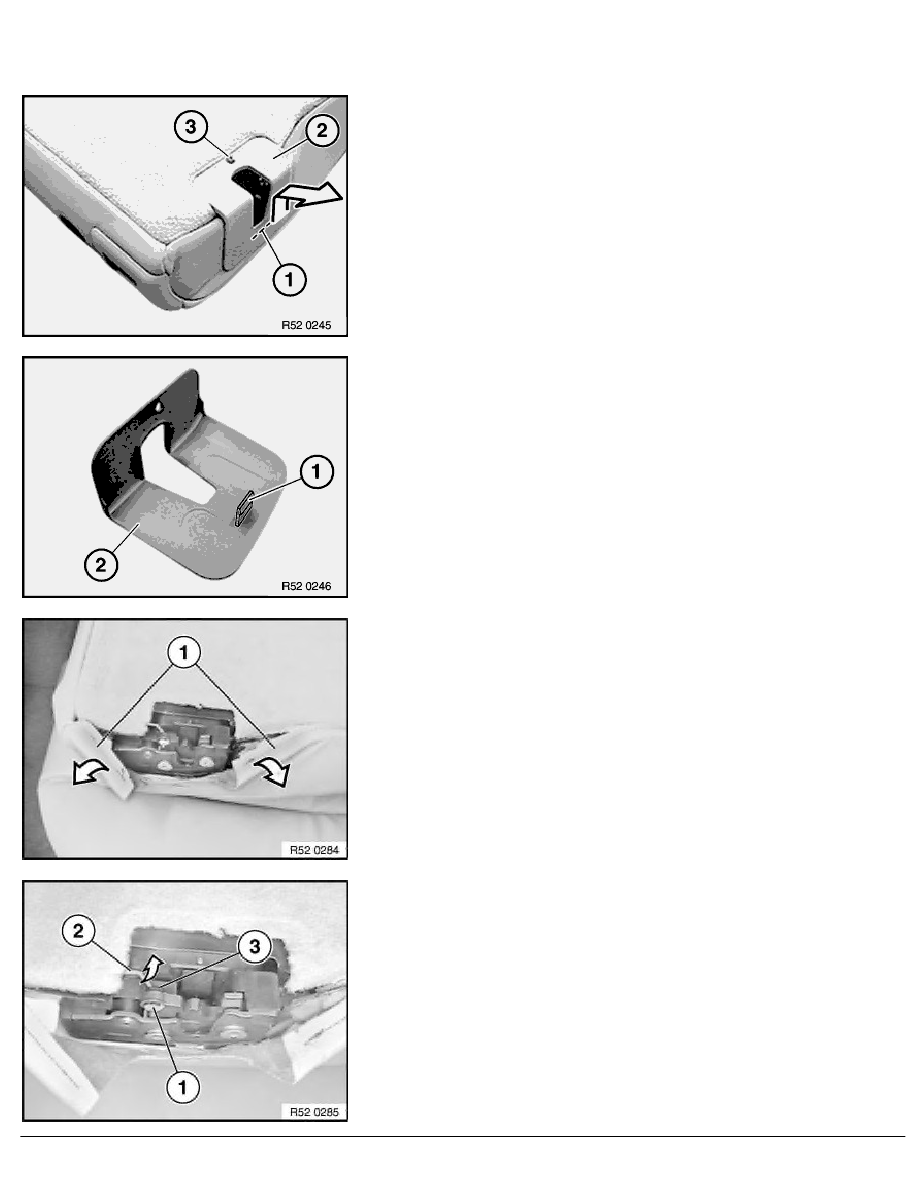 3
2
1
R52 0245

1
2
R52 0246

1
R52 0284

2
3
1
R52 0285