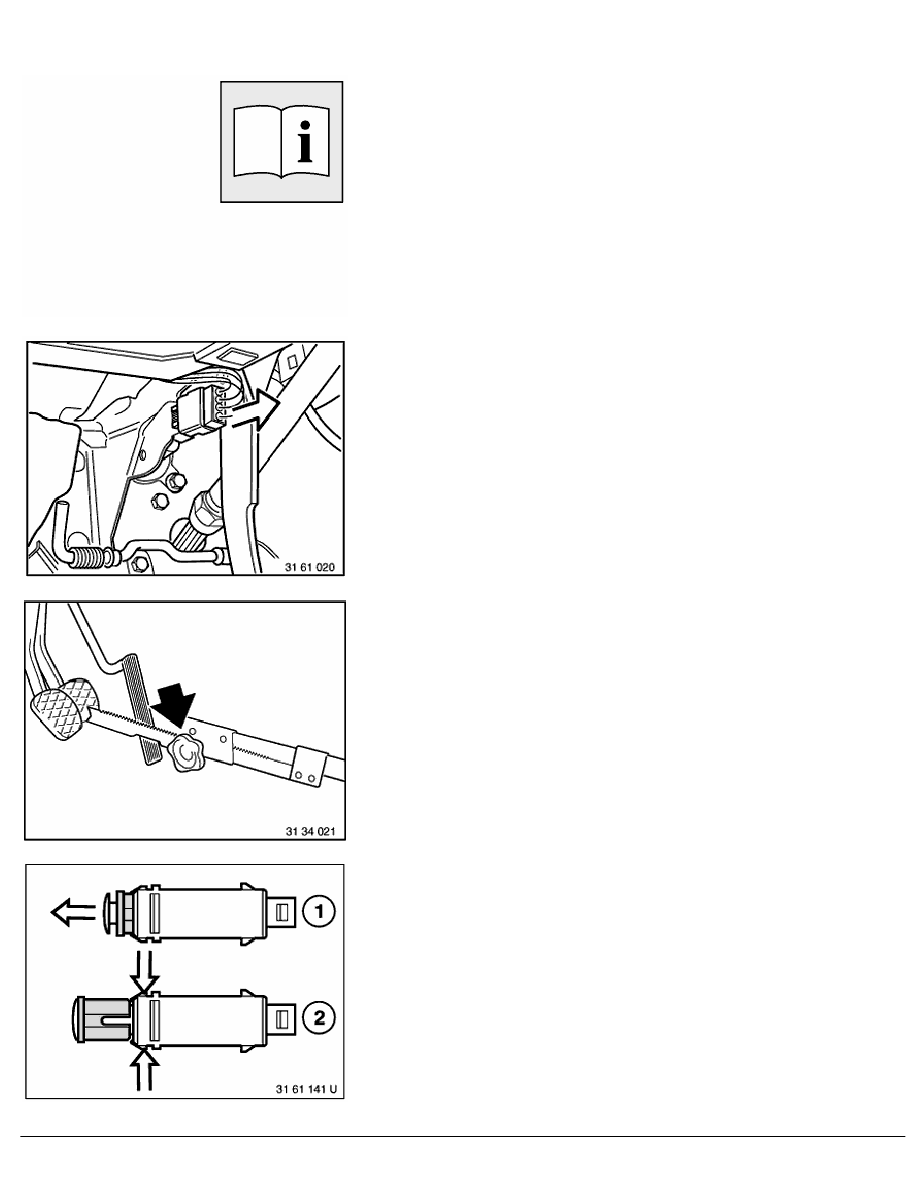 31 61 020

31 34 021

1

2

31 61 141 U