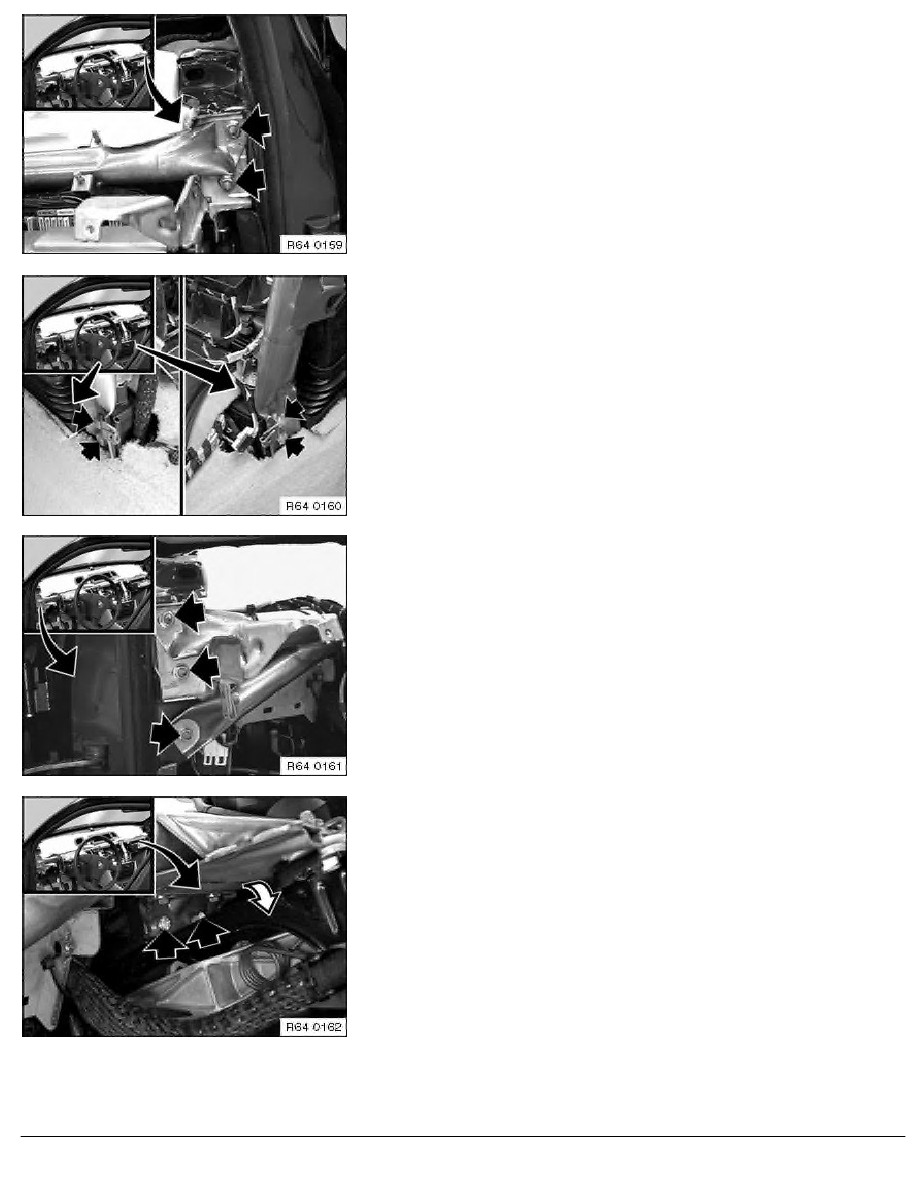 R64 0159

R64 0160

R64 0161

R64 0162