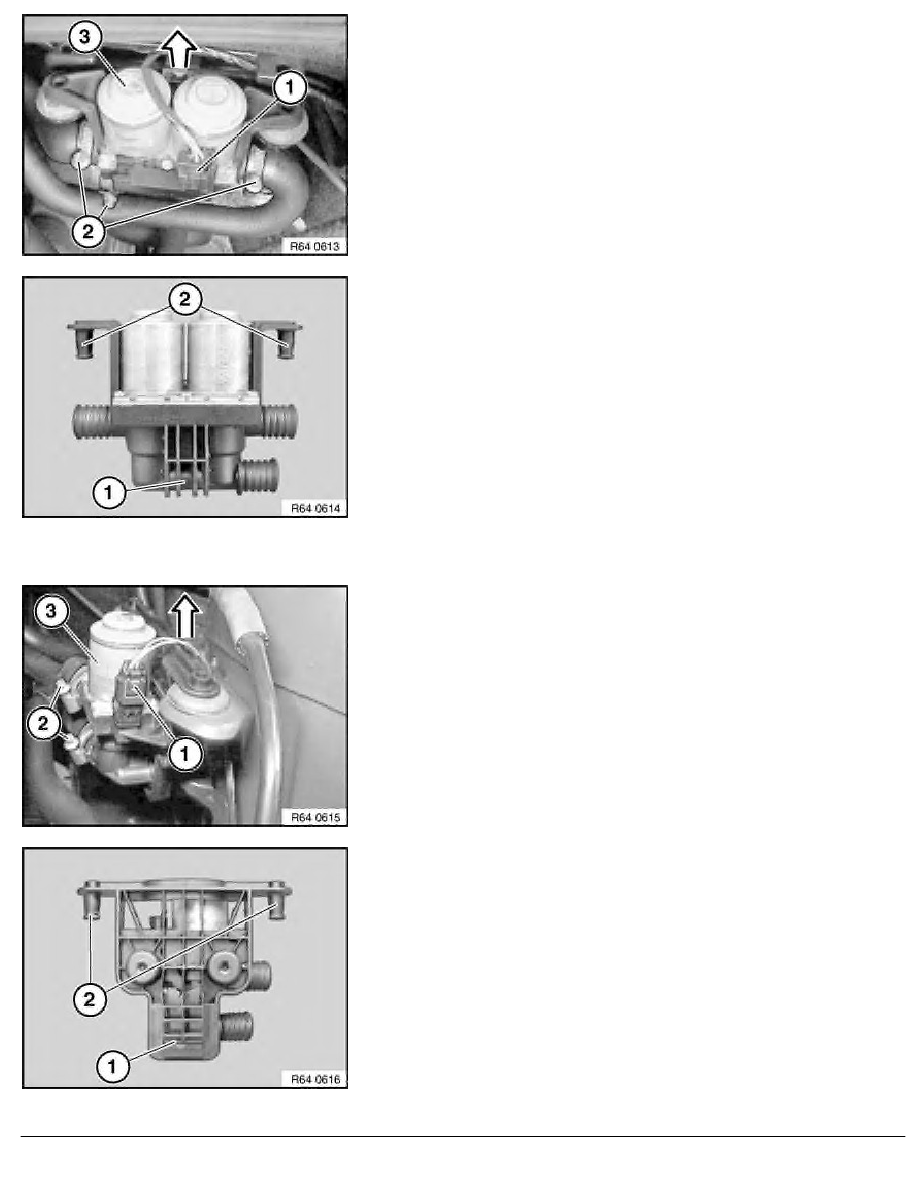 3
1
2
R64 0613

2
1
R64 0614

3
2
1
R64 0615

2
1
R64 0616