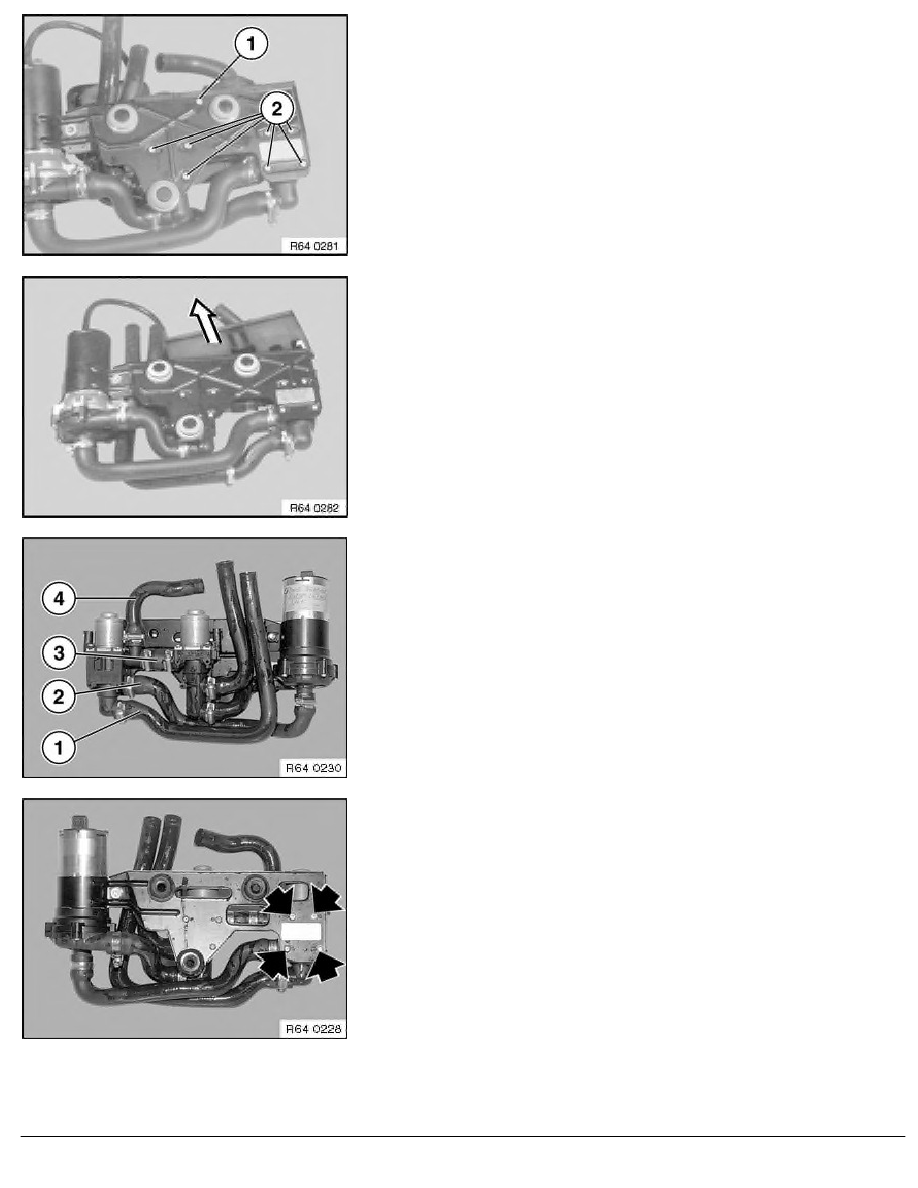 1
2
R64 0281

R64 0282

4
3
2
1
R64 0230

R64 0228