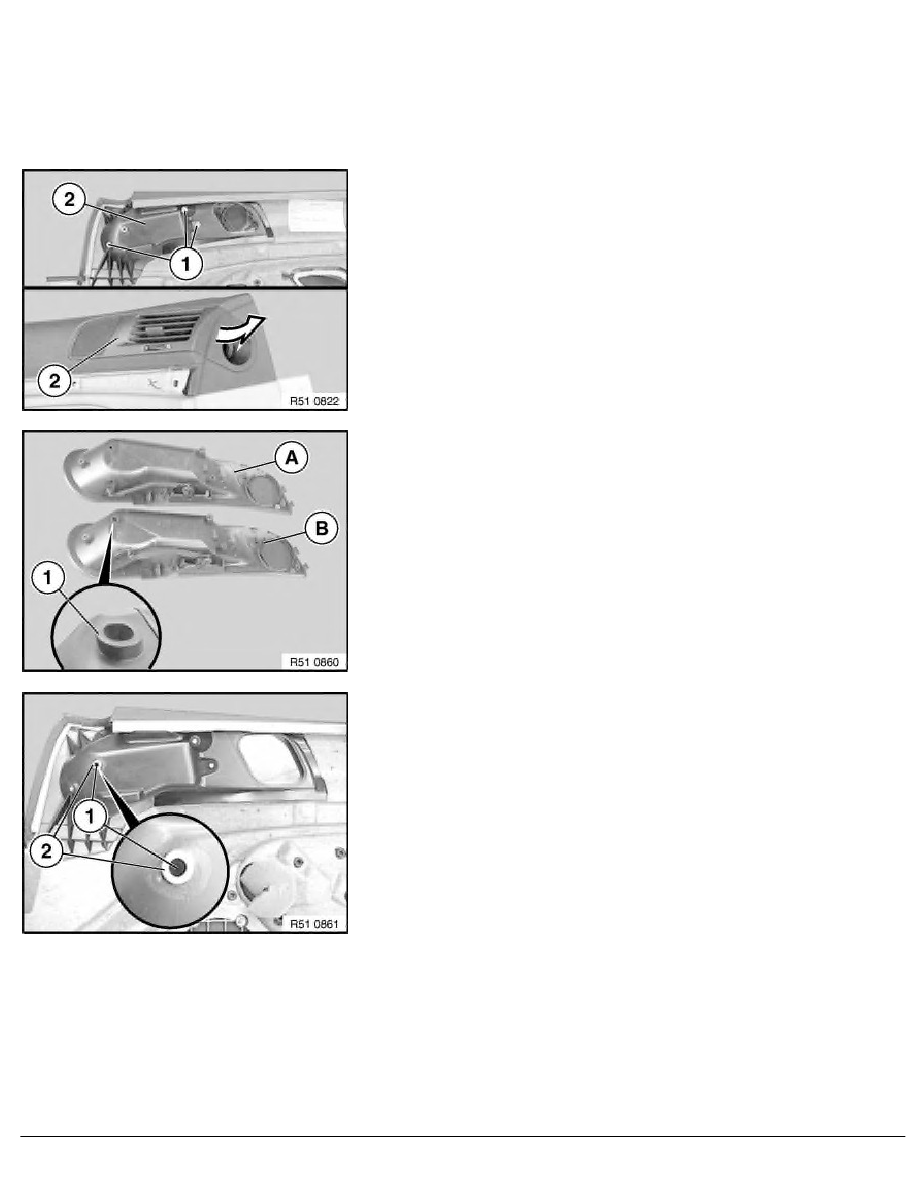 2
1
2
R51 0822
A
B
1
R51 0860
1
2
R51 0861