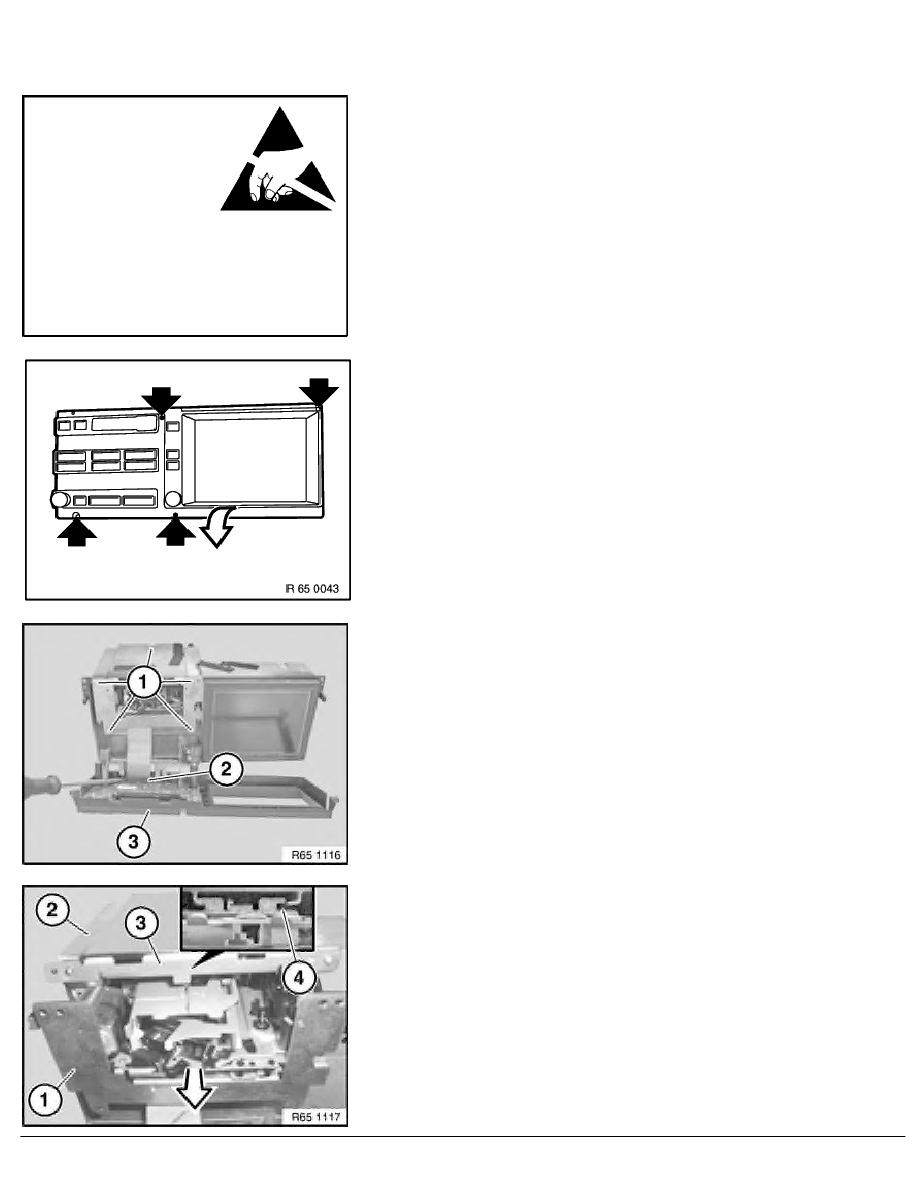 IR 65 0043

1

2

3

R65 1116

2

3

4

1

R65 1117