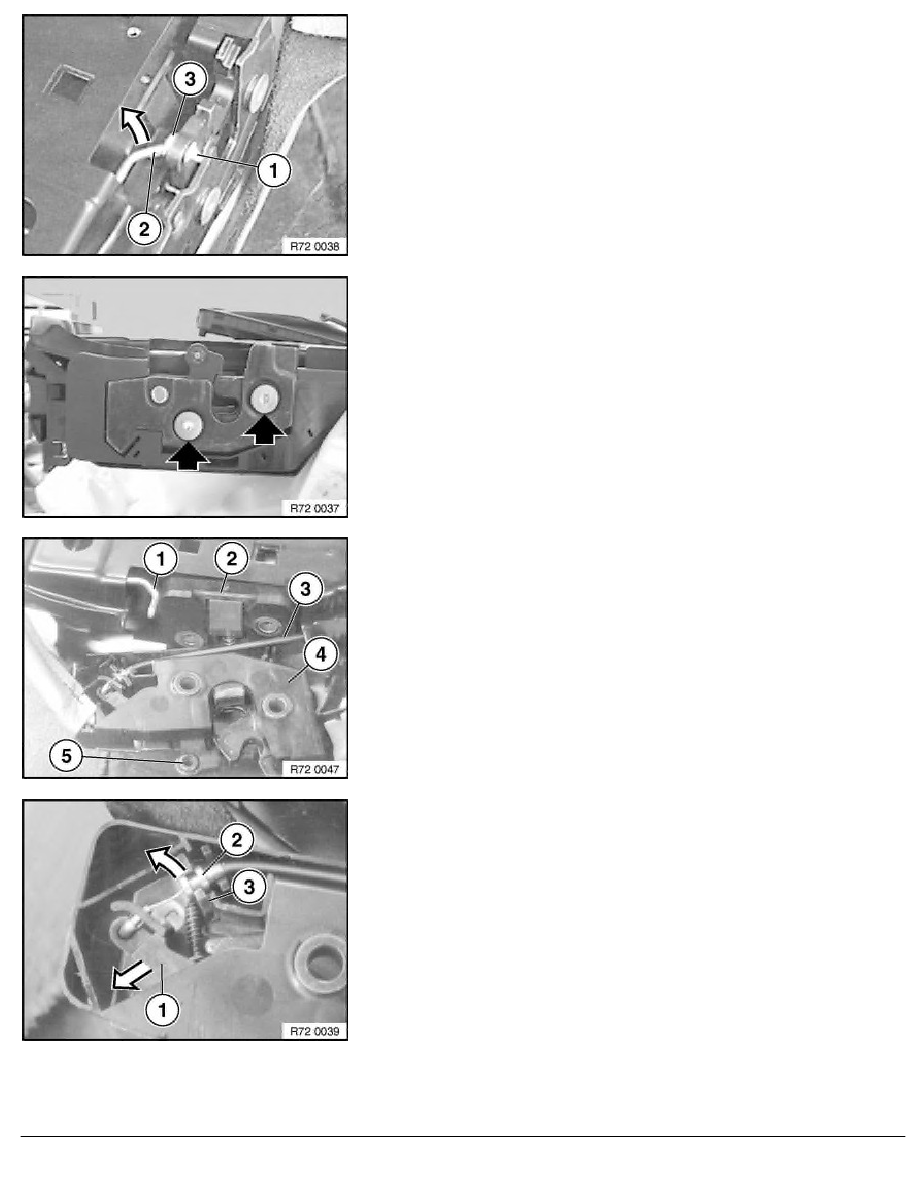 3
1
2
R72 0038

R72 0037

1
2
3
4
5
R72 0047

2
3
1
R72 0039