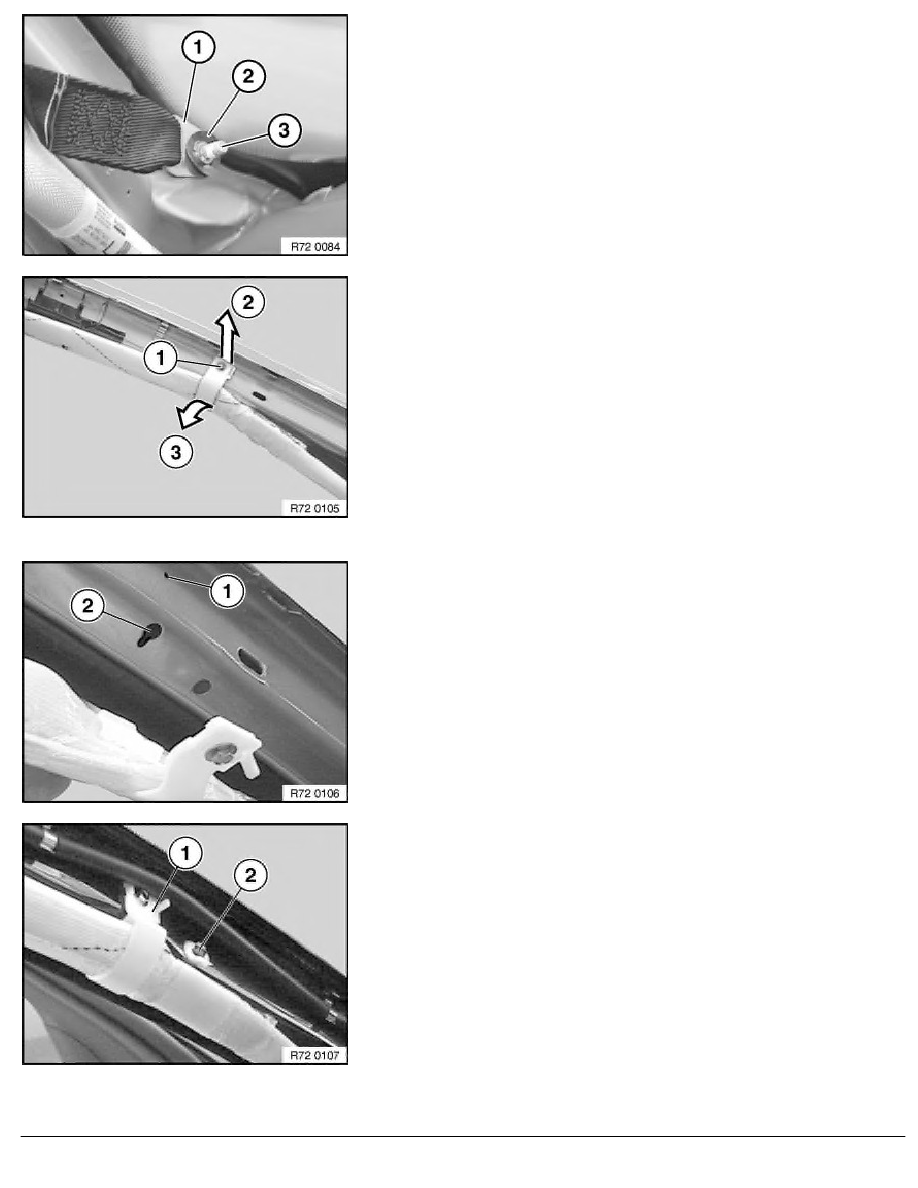 1
2
3
R72 0084

2
1
3
R72 0105

1
2
R72 0106

1
2
R72 0107