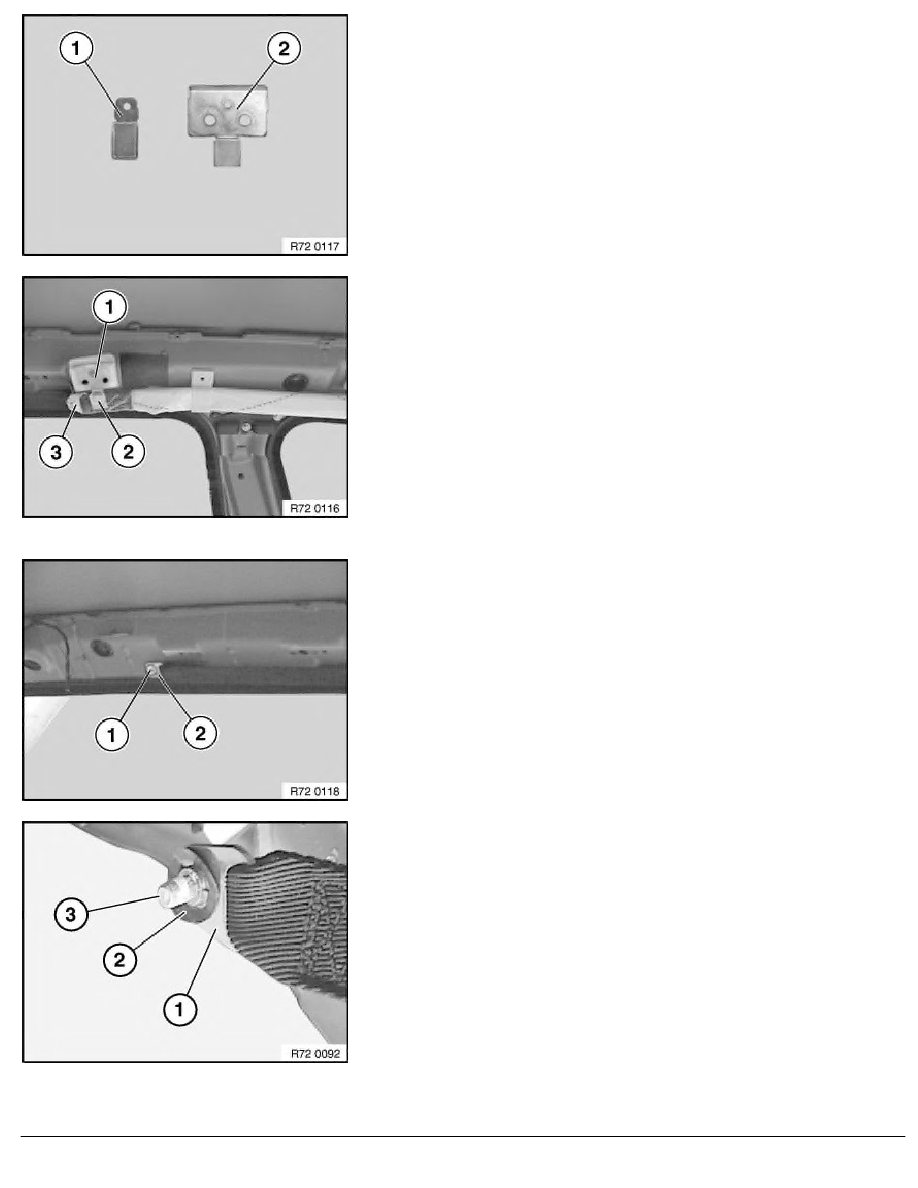 1
2
R72 0117

1
3
2
R72 0116

1
2
R72 0118

3
2
1
R72 0092