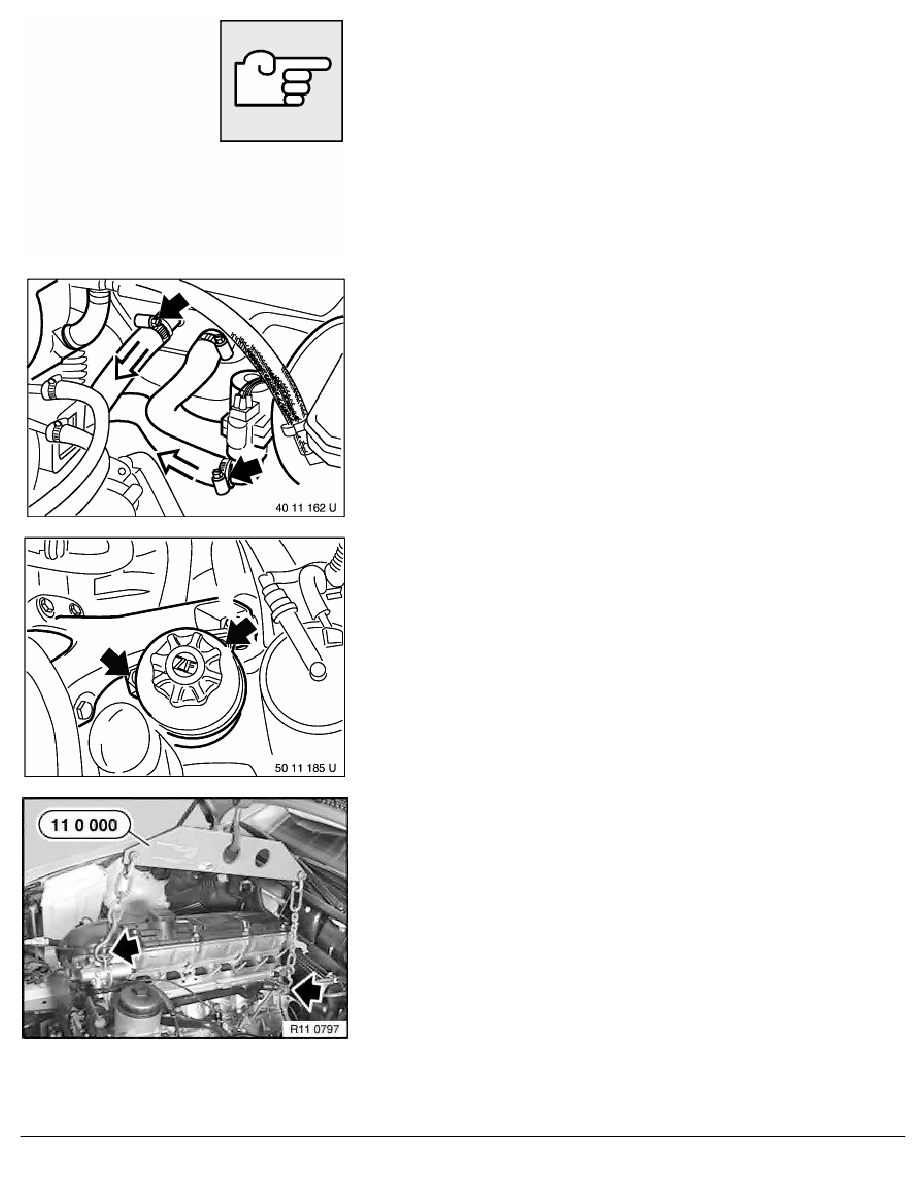 40 11 162 U

ZF

50 11 185 U

11 0 000

R11 0797