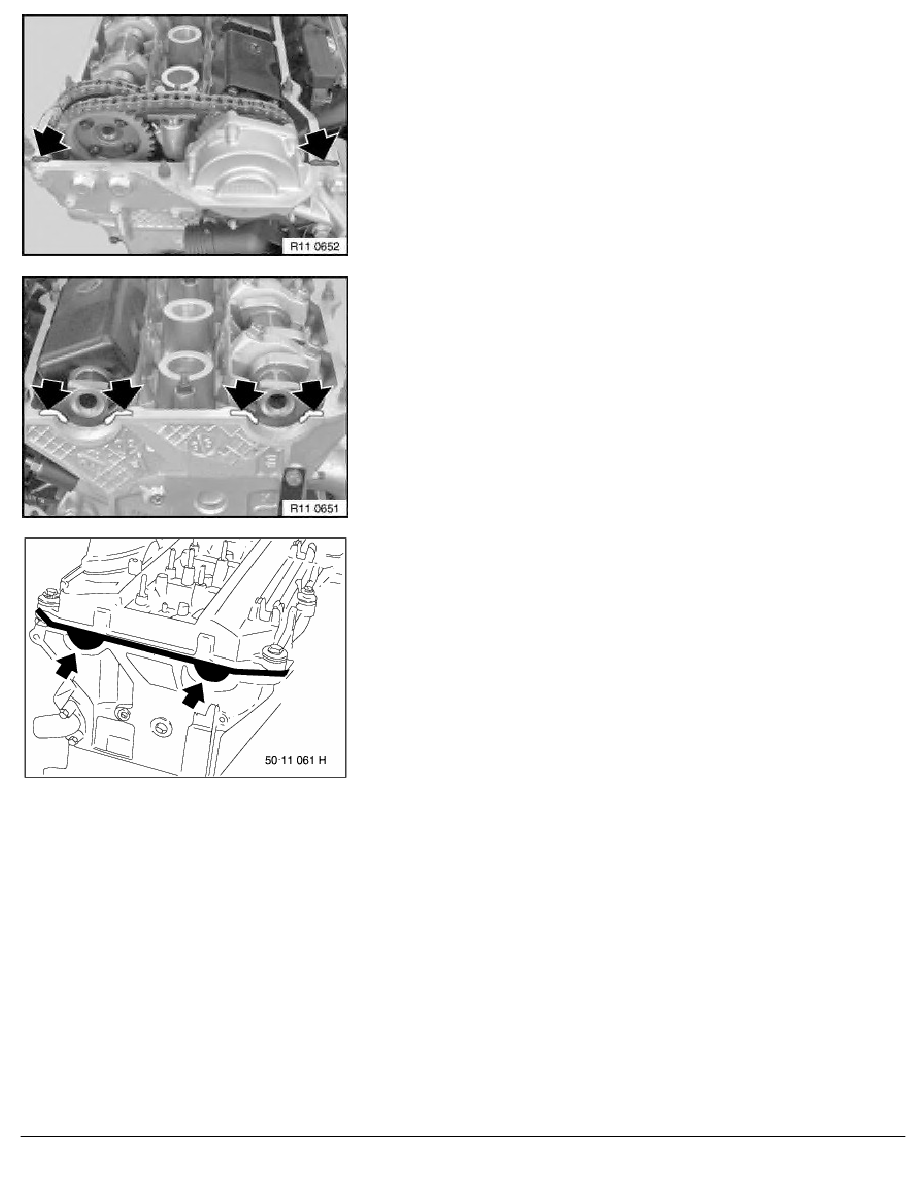 R11 0652

R11 0651

50 11 061 H