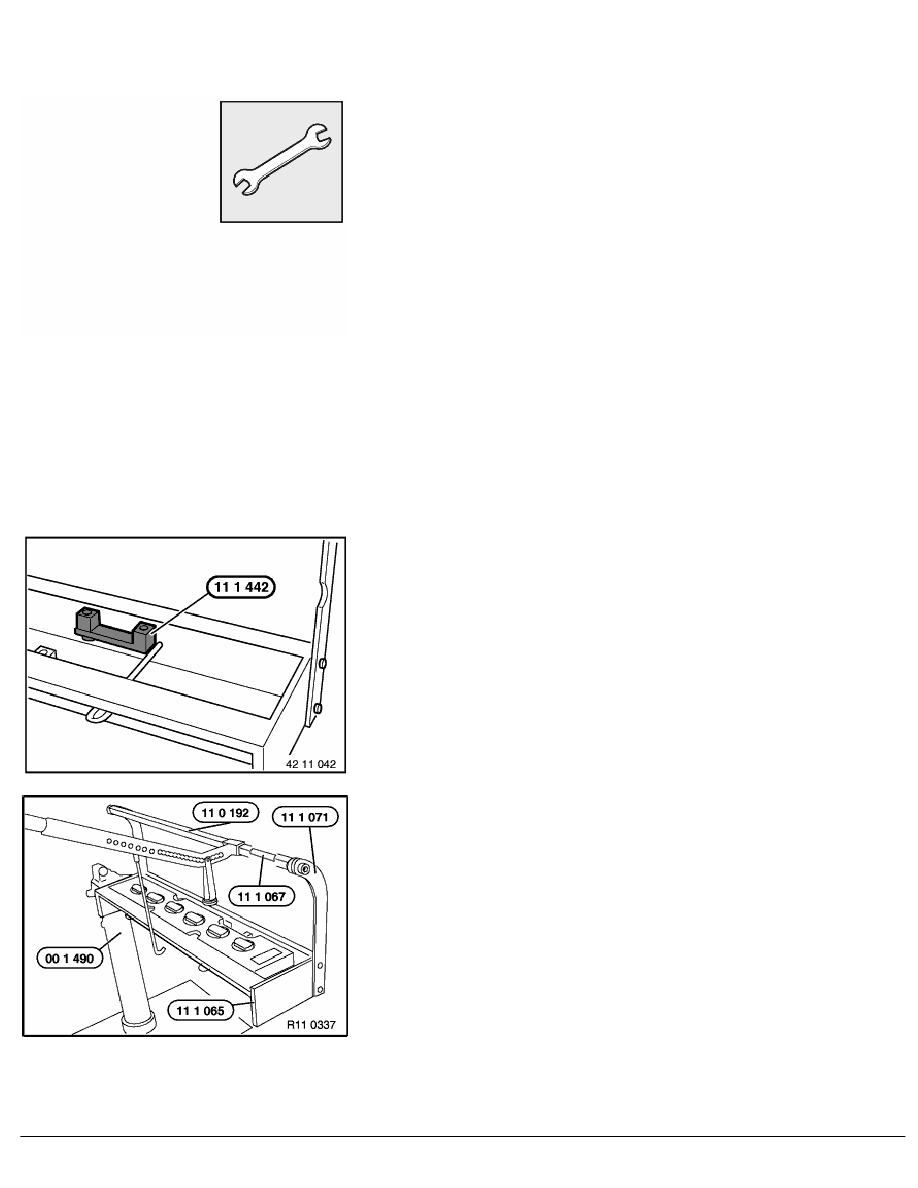 11 1 442

42 11 042

11 0 192

11 1 071

11 1 067

00 1 490

11 1 065

R11 0337