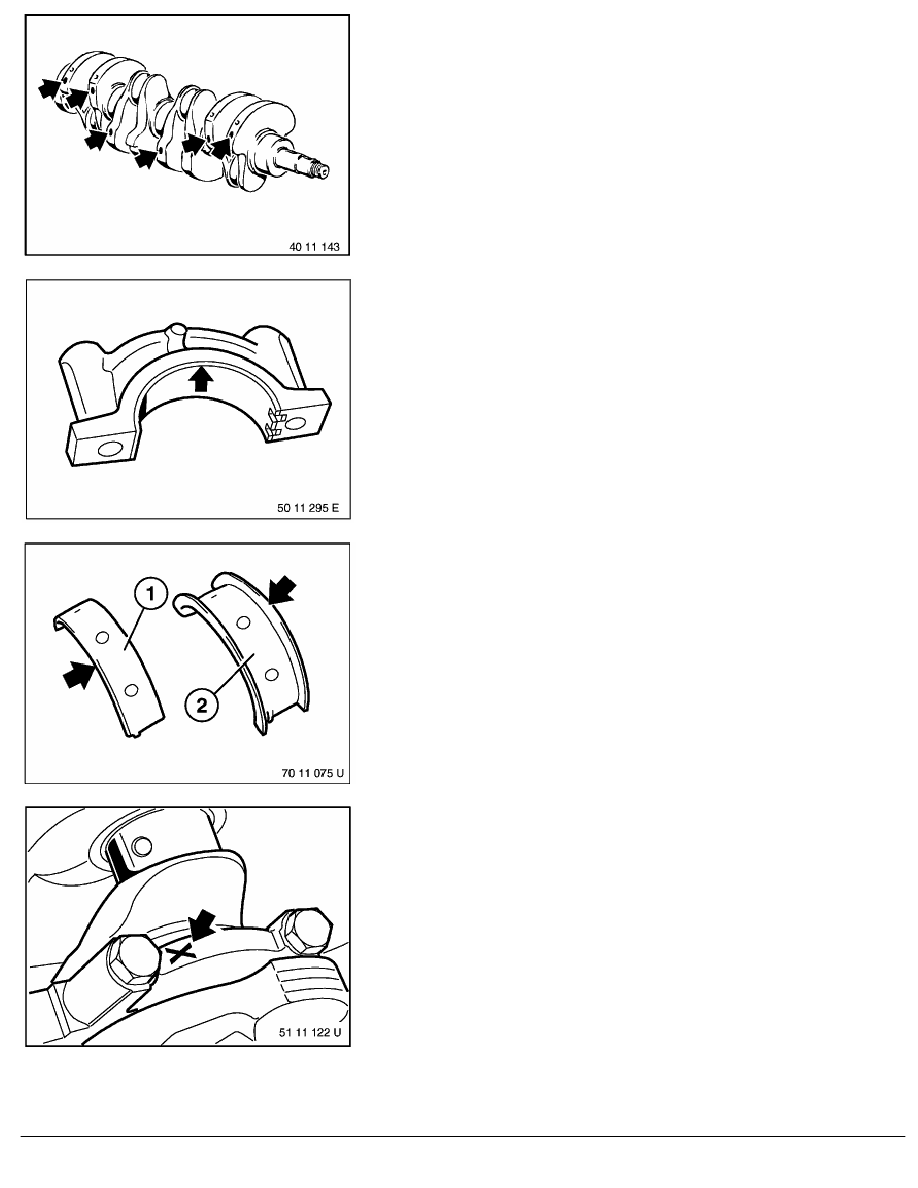 40 11 143

50 11 295 E

1

2

70 11 075 U

51 11 122 U