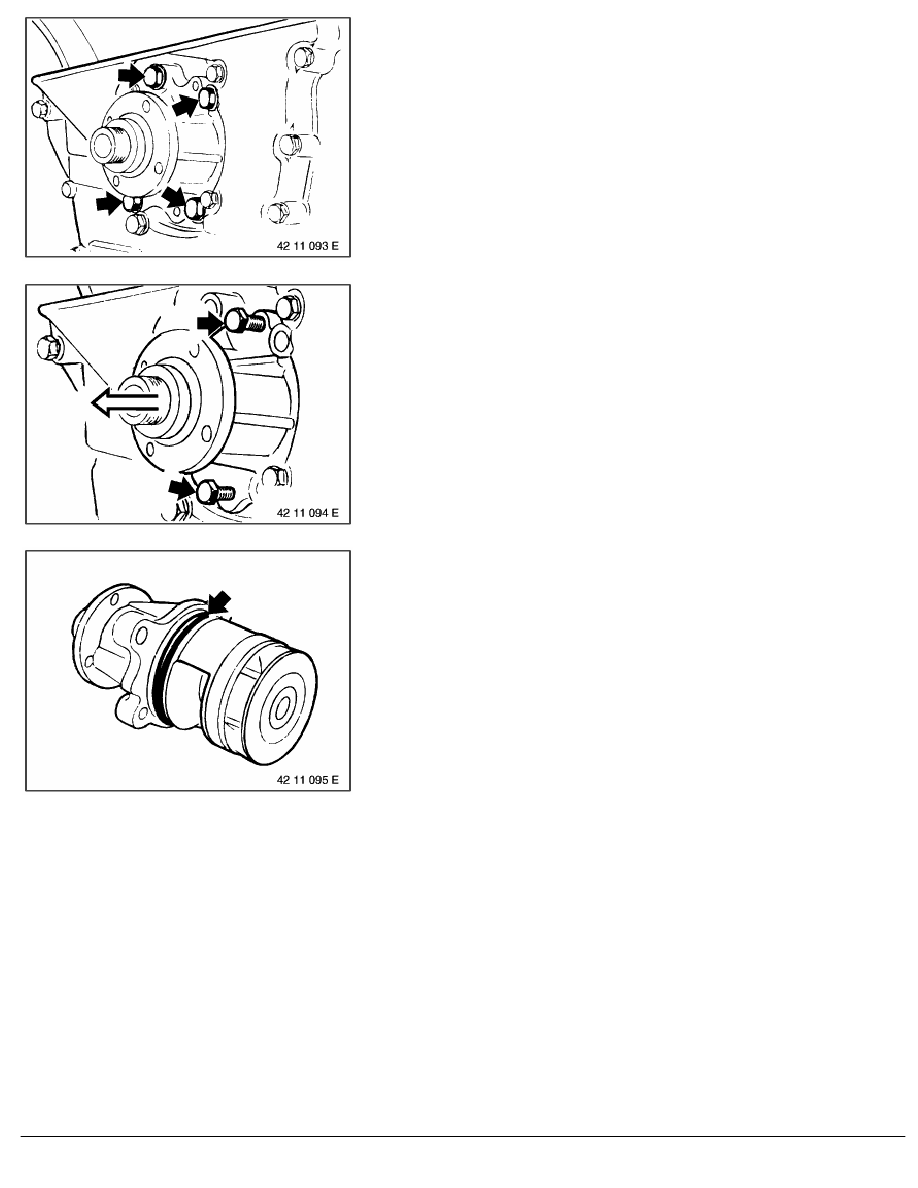 42 11 093 E

42 11 094 E

42 11 095 E