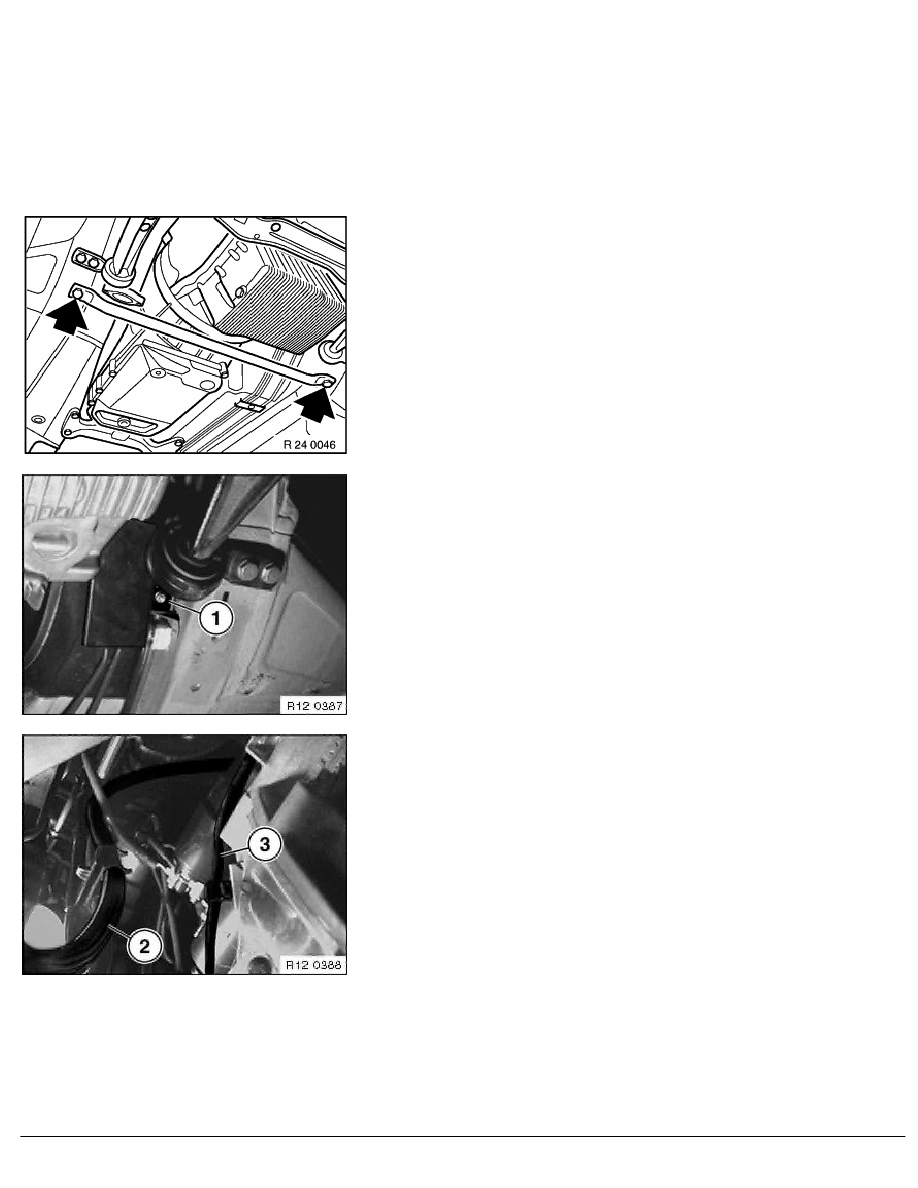 R 24 0046

1

R12 0387

3

2

R12 0388