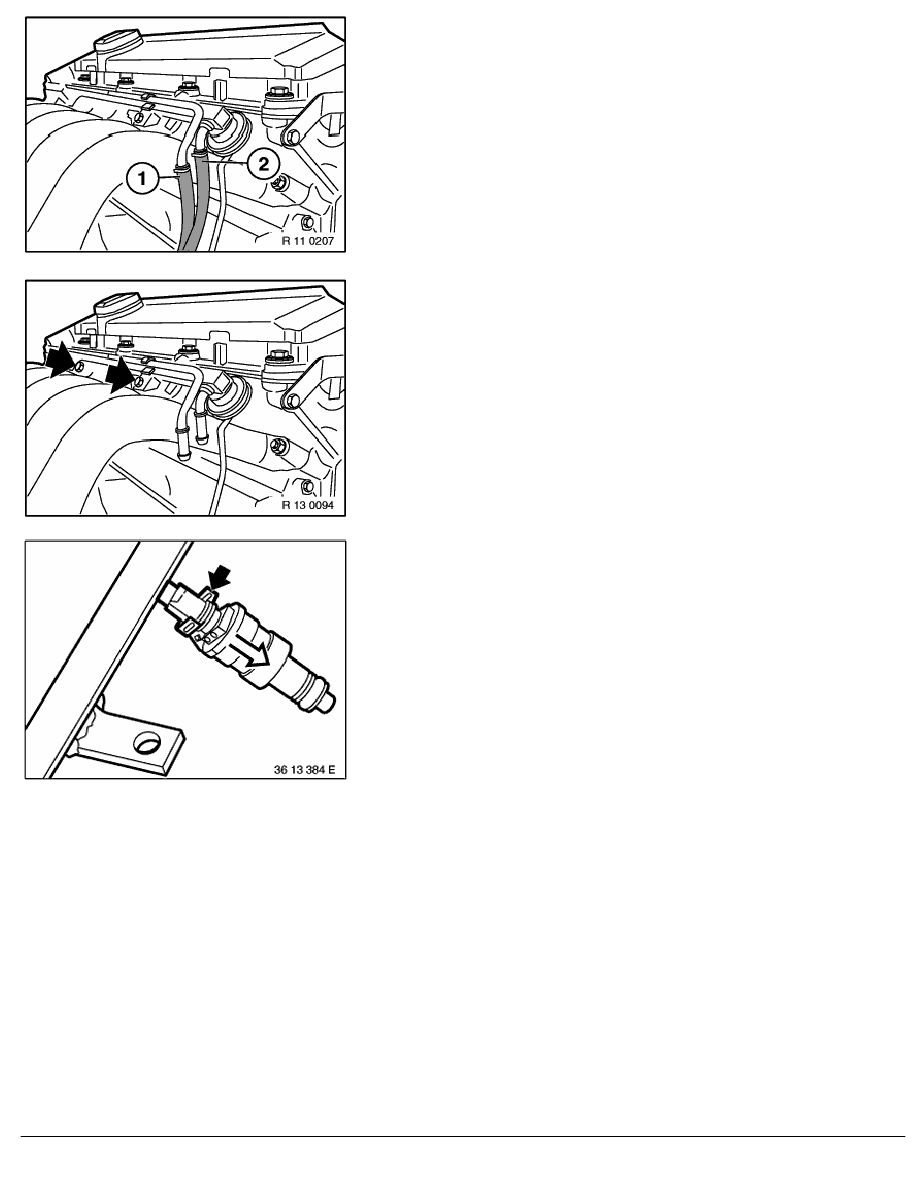 1
2
IR 11 0207

IR 13 0094

36 13 384 E