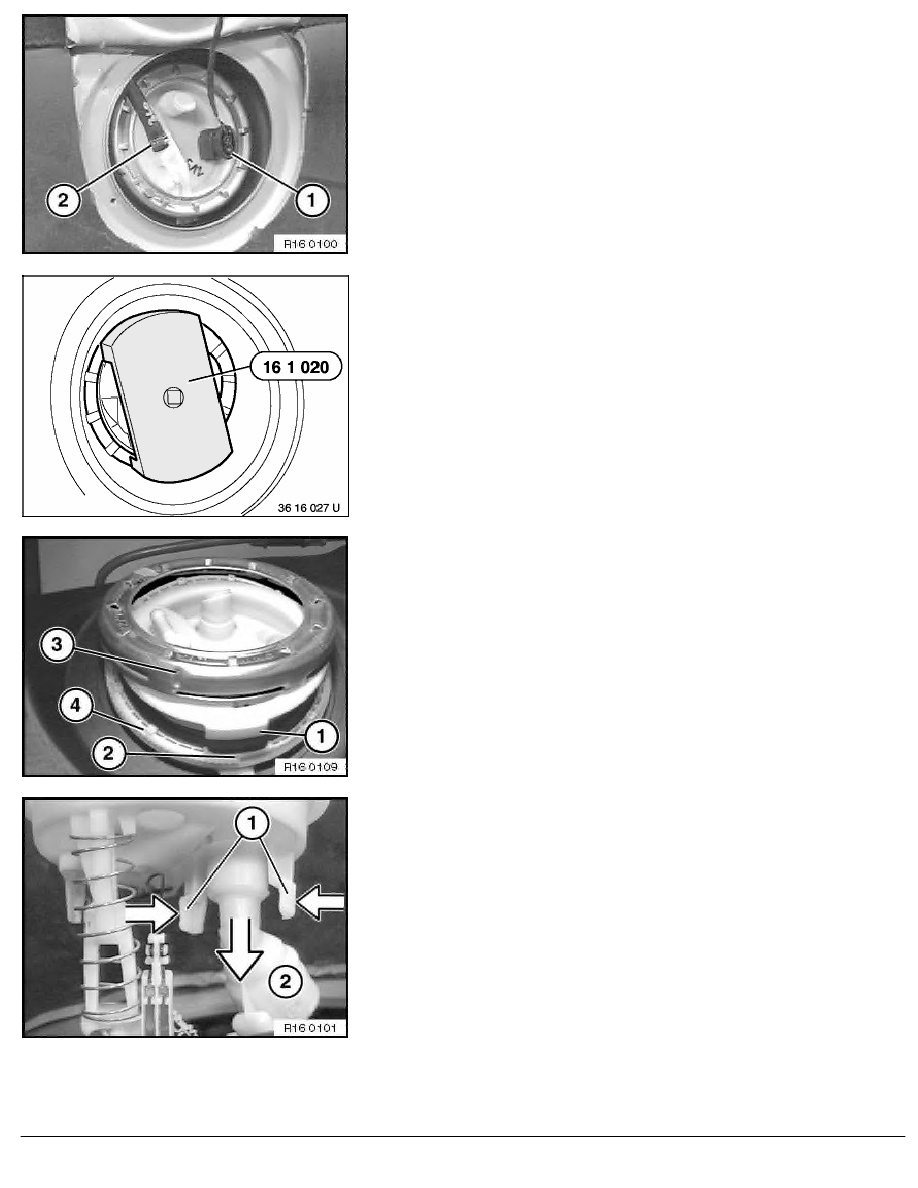 2
1
R16 0100

16 1 020
36 16 027 U

3
4
2
1
R16 0109

1
2
R16 0101