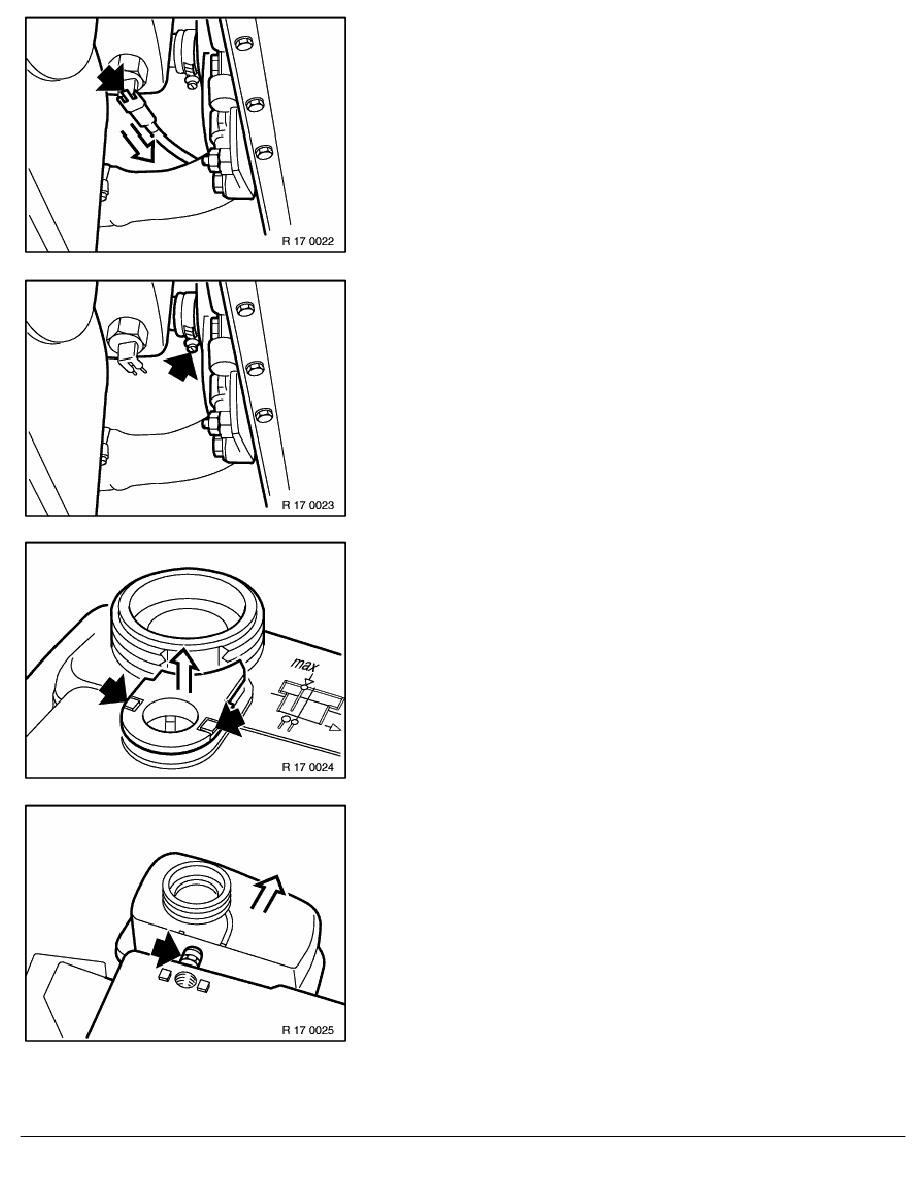 IR 17 0022

IR 17 0023

max

IR 17 0024

IR 17 0025