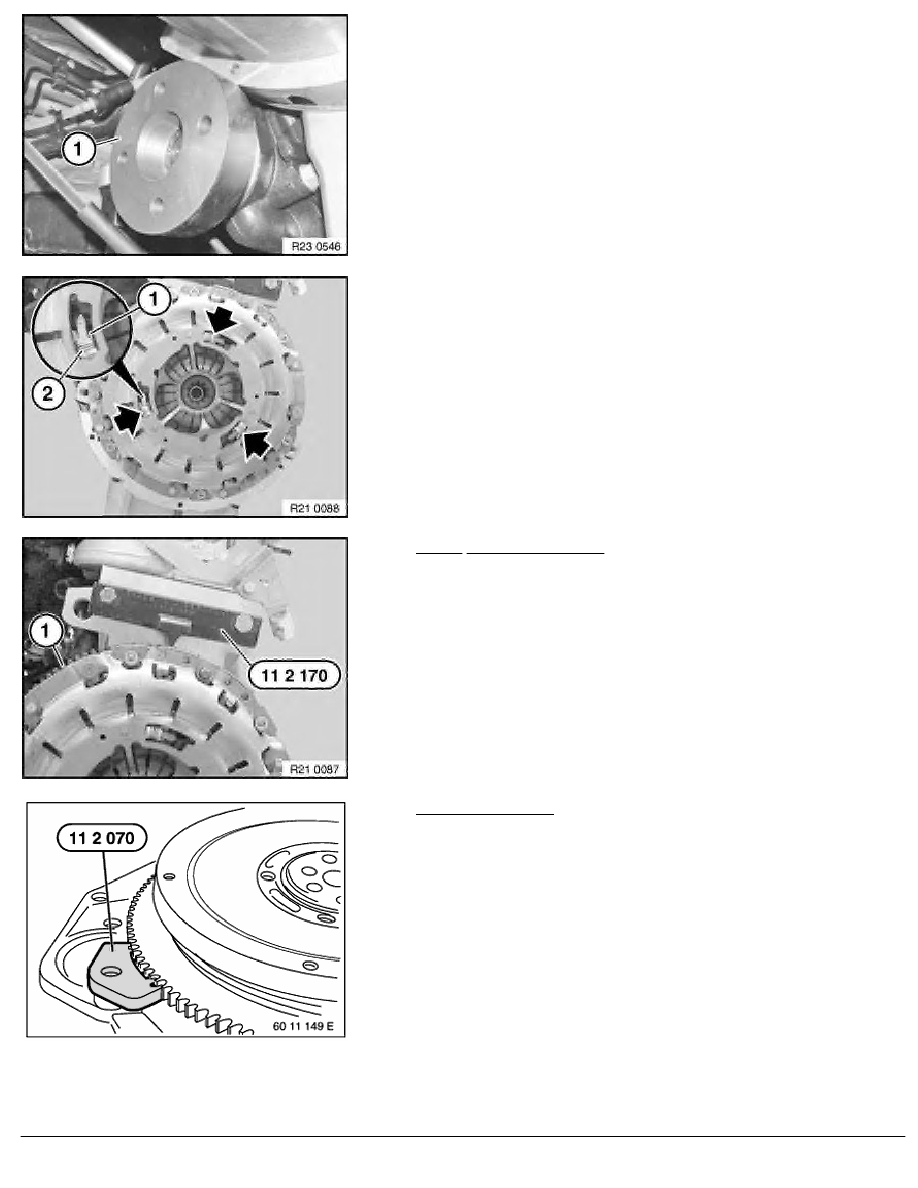 1

R23 0546

1

2

R21 0088

1

11 2 170

R21 0087

11 2 070

60 11 149 E