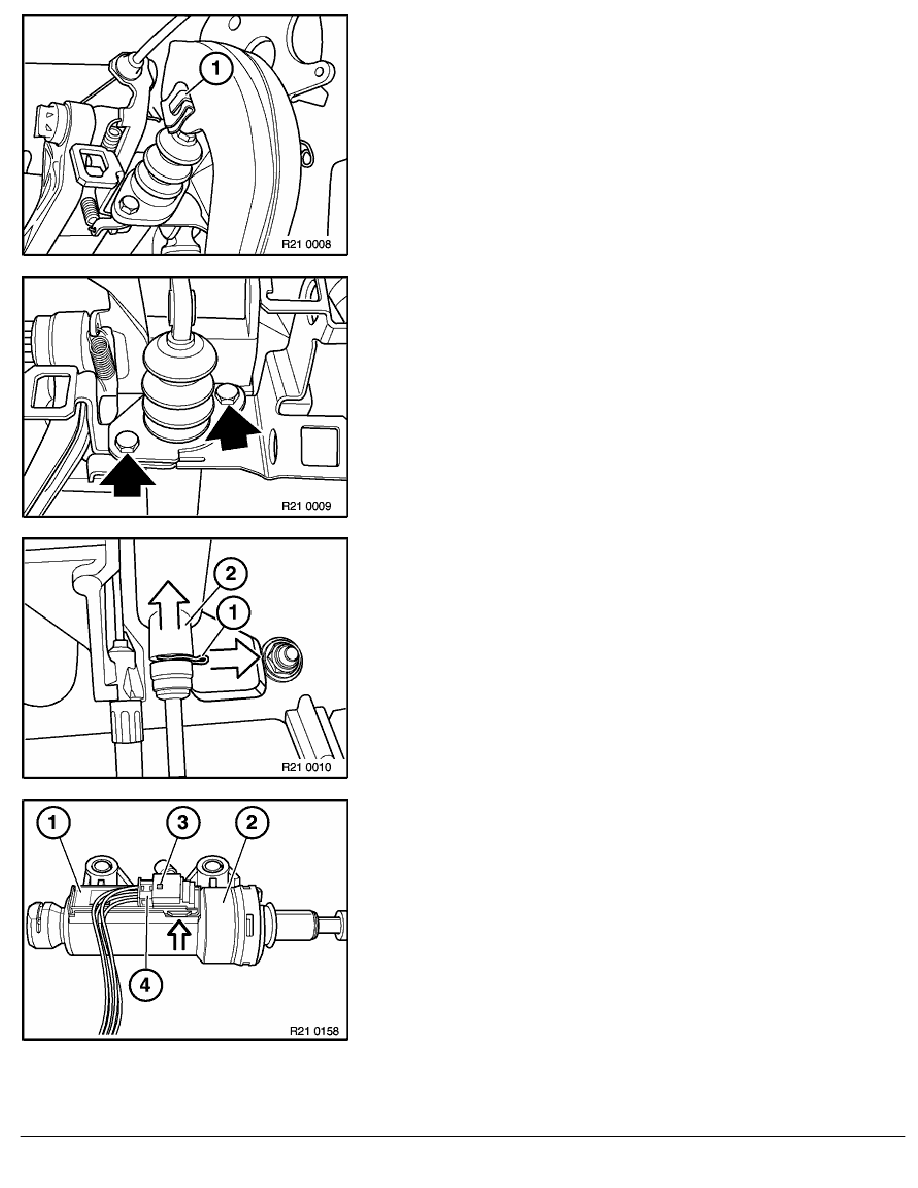 1

R21 0008

R21 0009

2
1

R21 0010

1
3
2
4

R21 0158