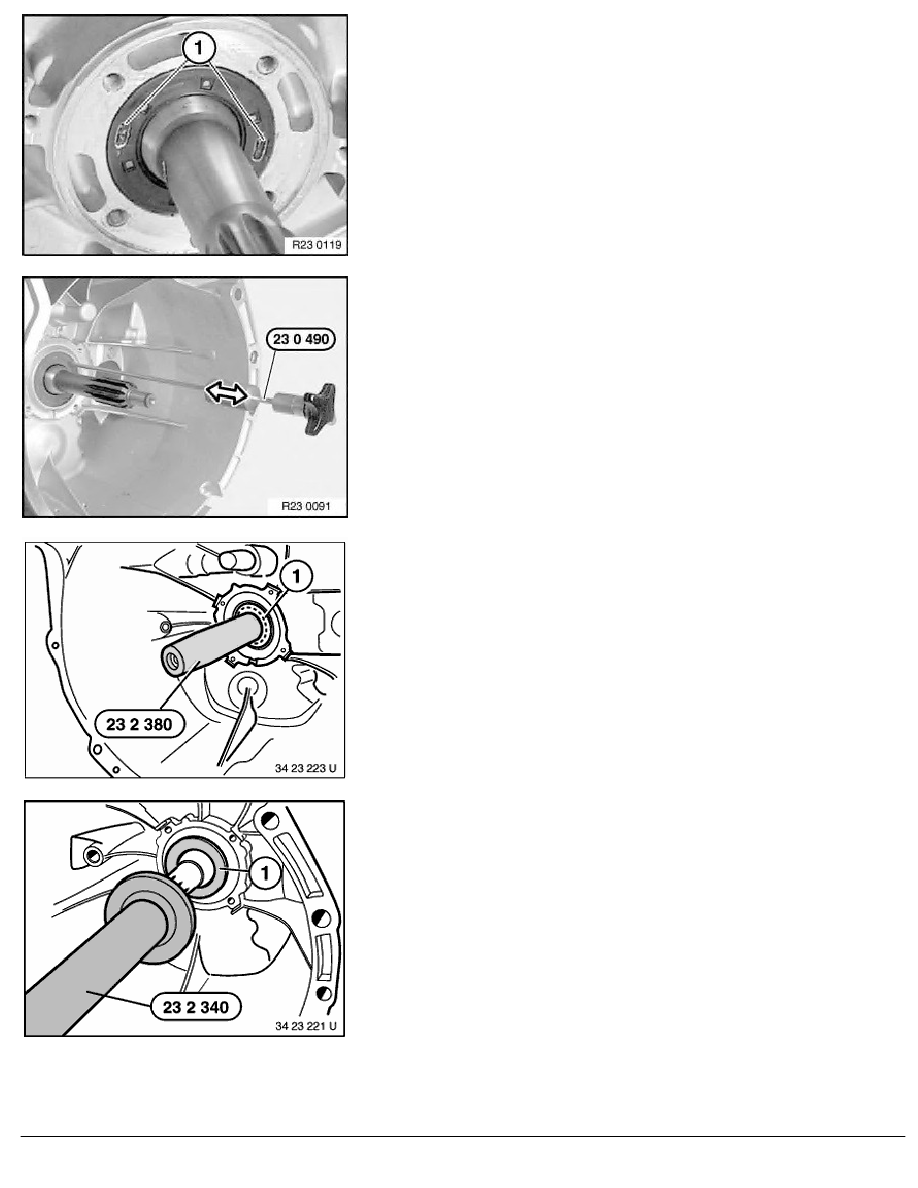 1

R23 0119

23 0 490

R23 0091

1

23 2 380

34 23 223 U

1

23 2 340

34 23 221 U