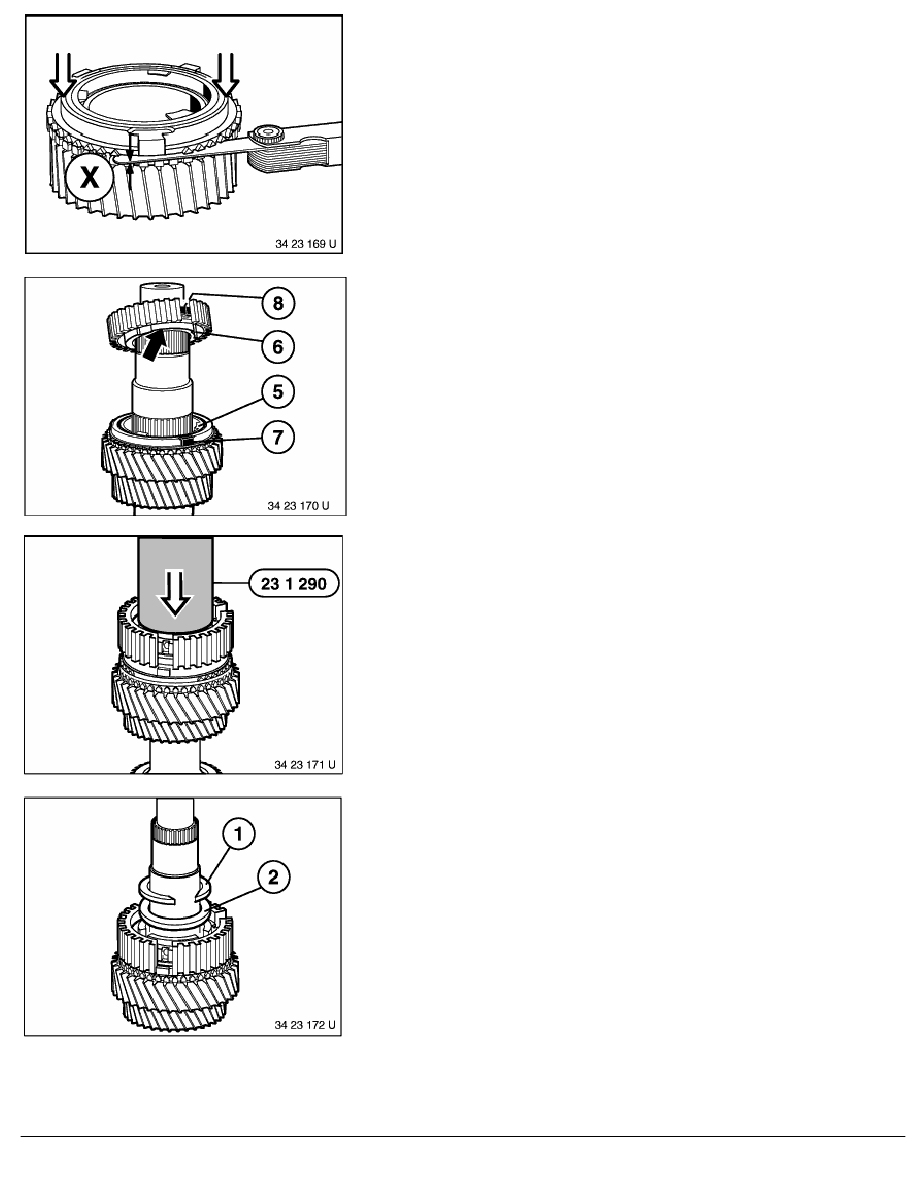 X

34 23 169 U

8
6
5
7

34 23 170 U

23 1 290

34 23 171 U

1
2

34 23 172 U