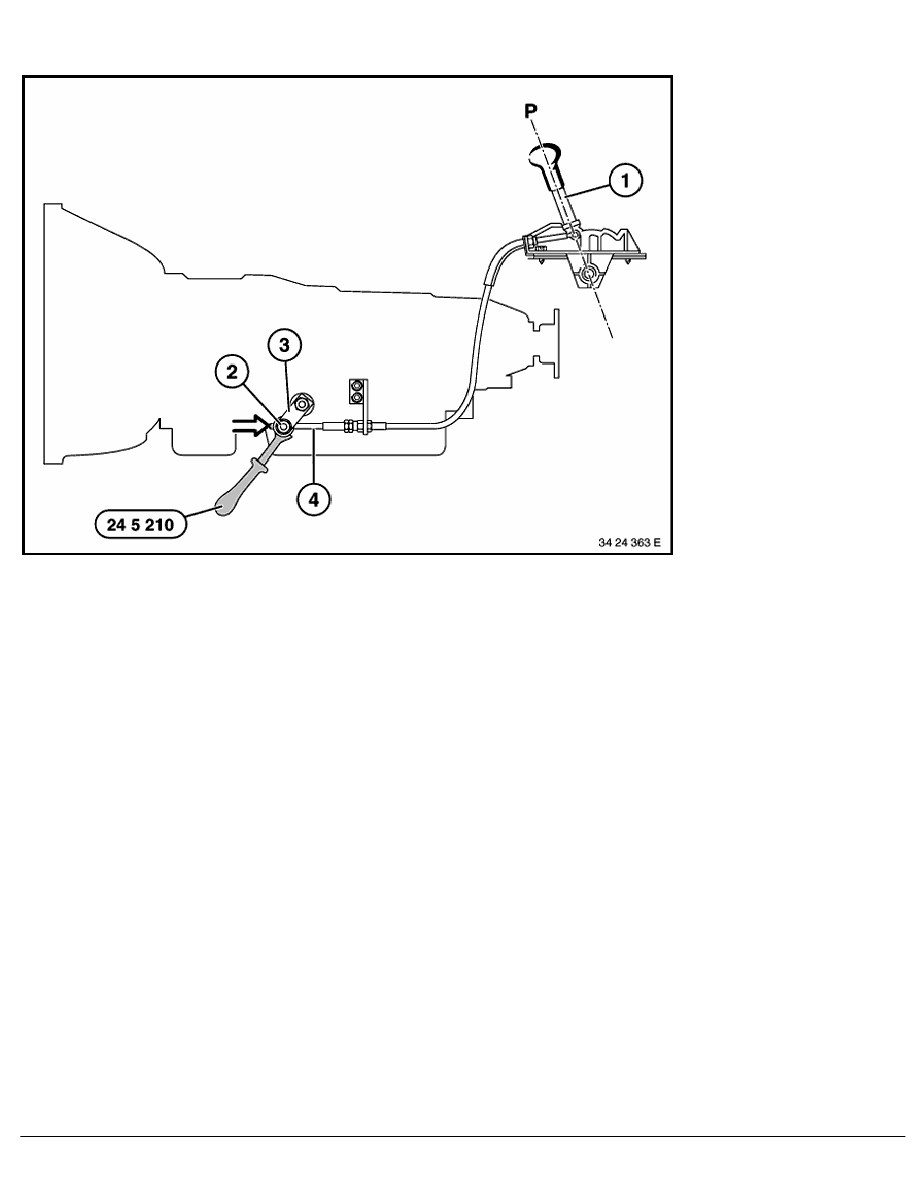 P
1
3
2
4
24 5 210
34 24 363 E