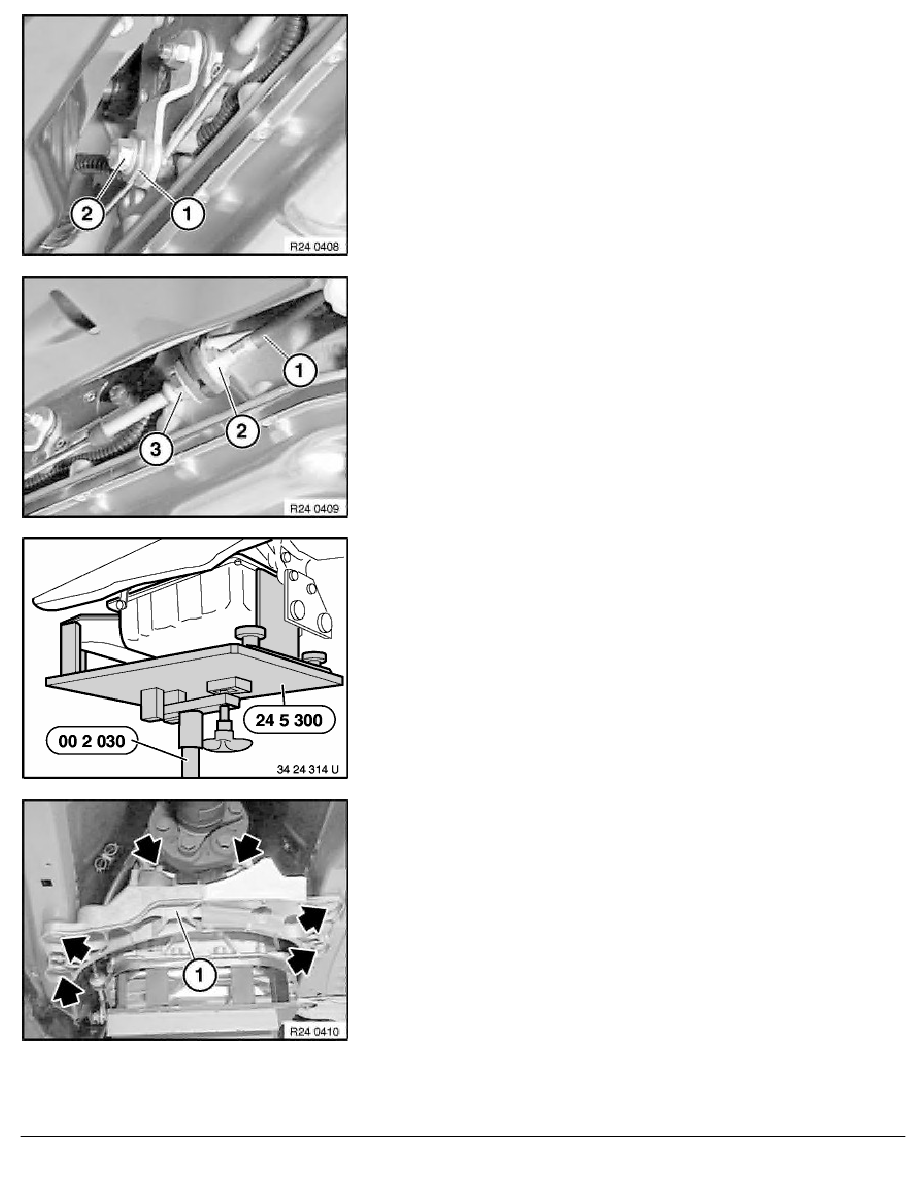 2
1
R24 0408

1
2
3
R24 0409

24 5 300
00 2 030
34 24 314 U

1
R24 0410