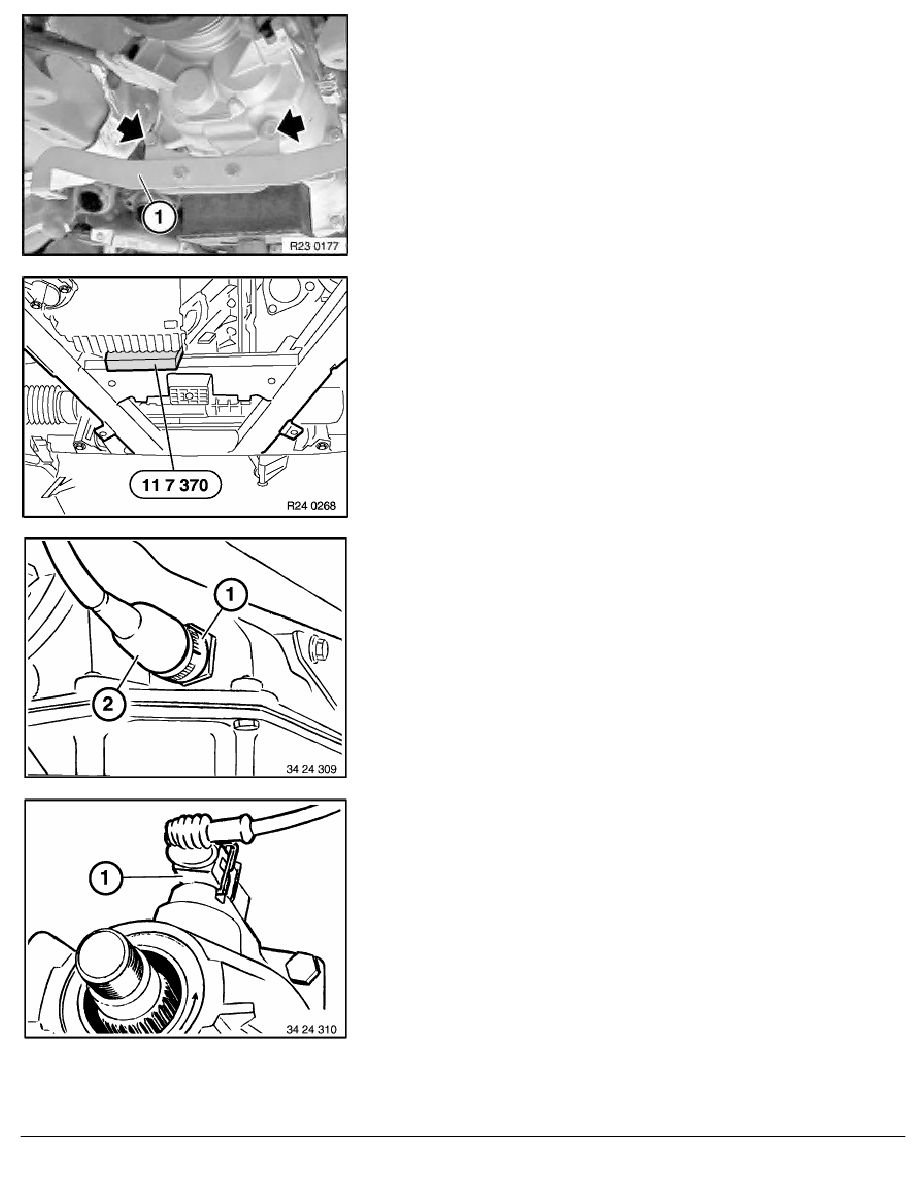 1

R23 0177

11 7 370

R24 0268

1

2

34 24 309

1

34 24 310