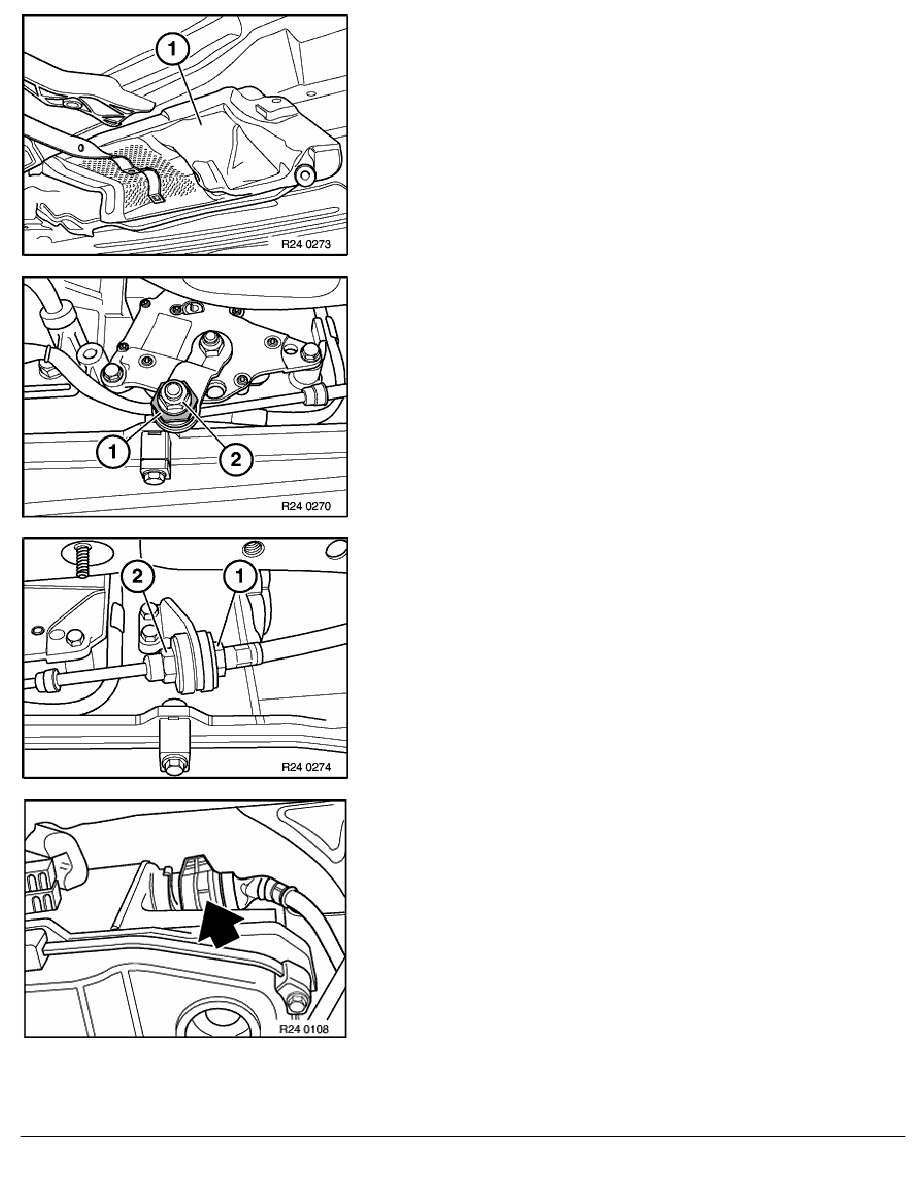 1

R24 0273

1

2

R24 0270

2

1

R24 0274

R24 0108