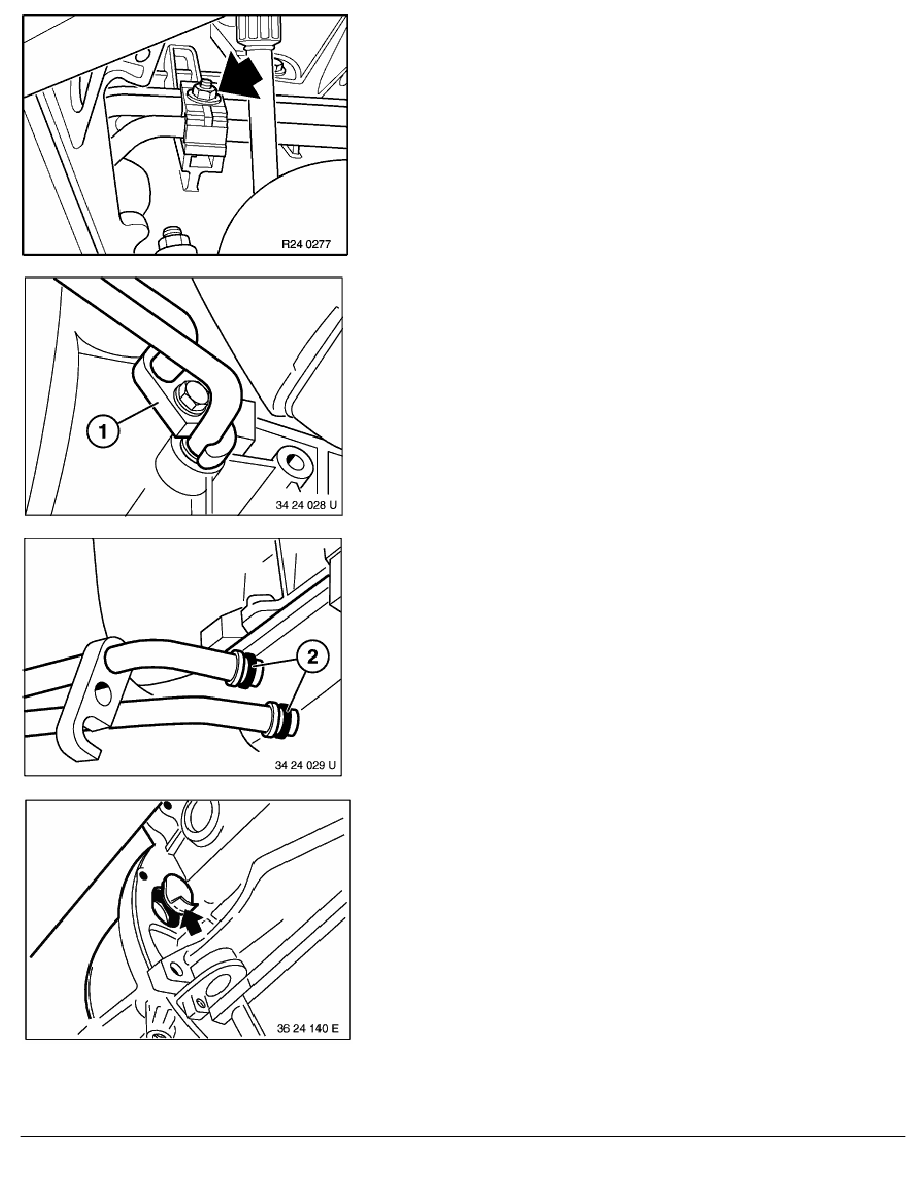 R24 0277

1

34 24 028 U

2

34 24 029 U

36 24 140 E