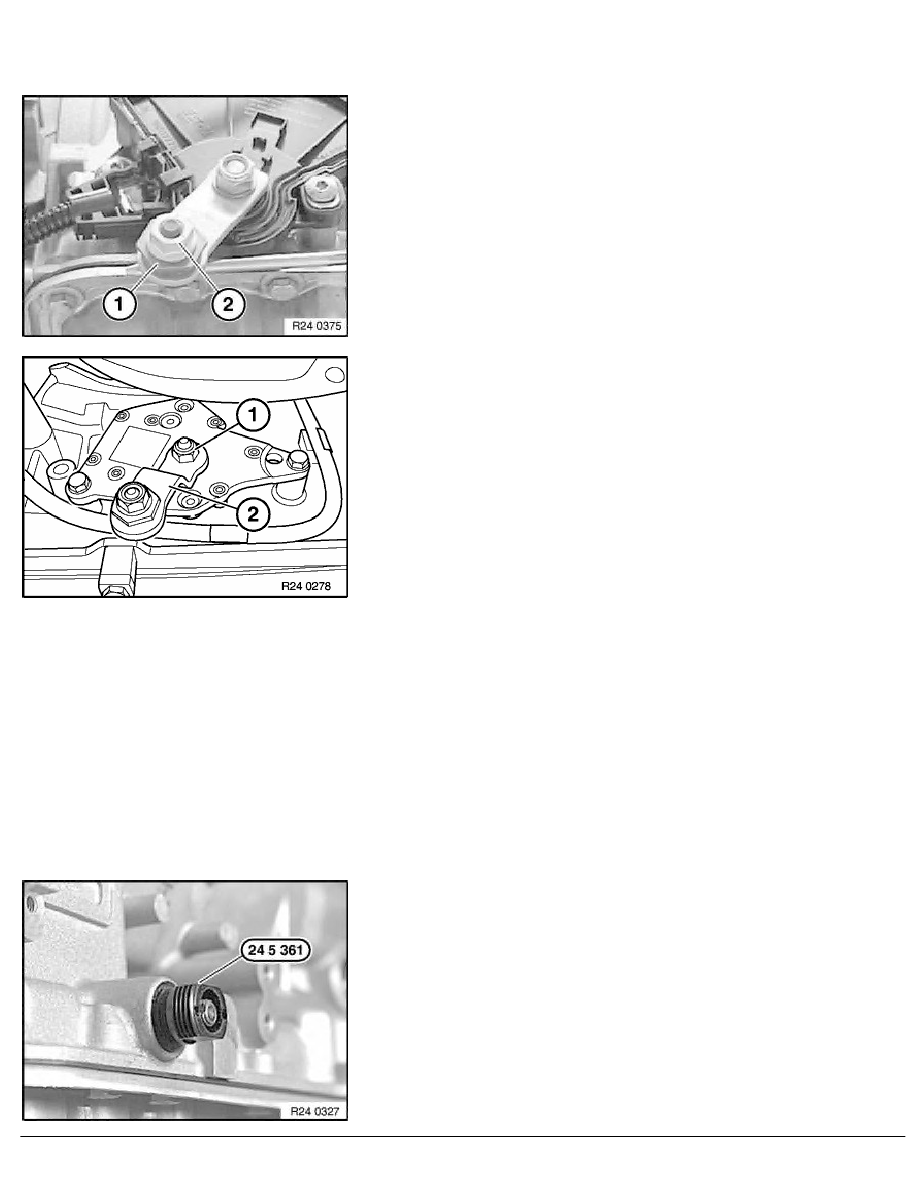 1

2

R24 0375

1

2

R24 0278

24 5 361

R24 0327