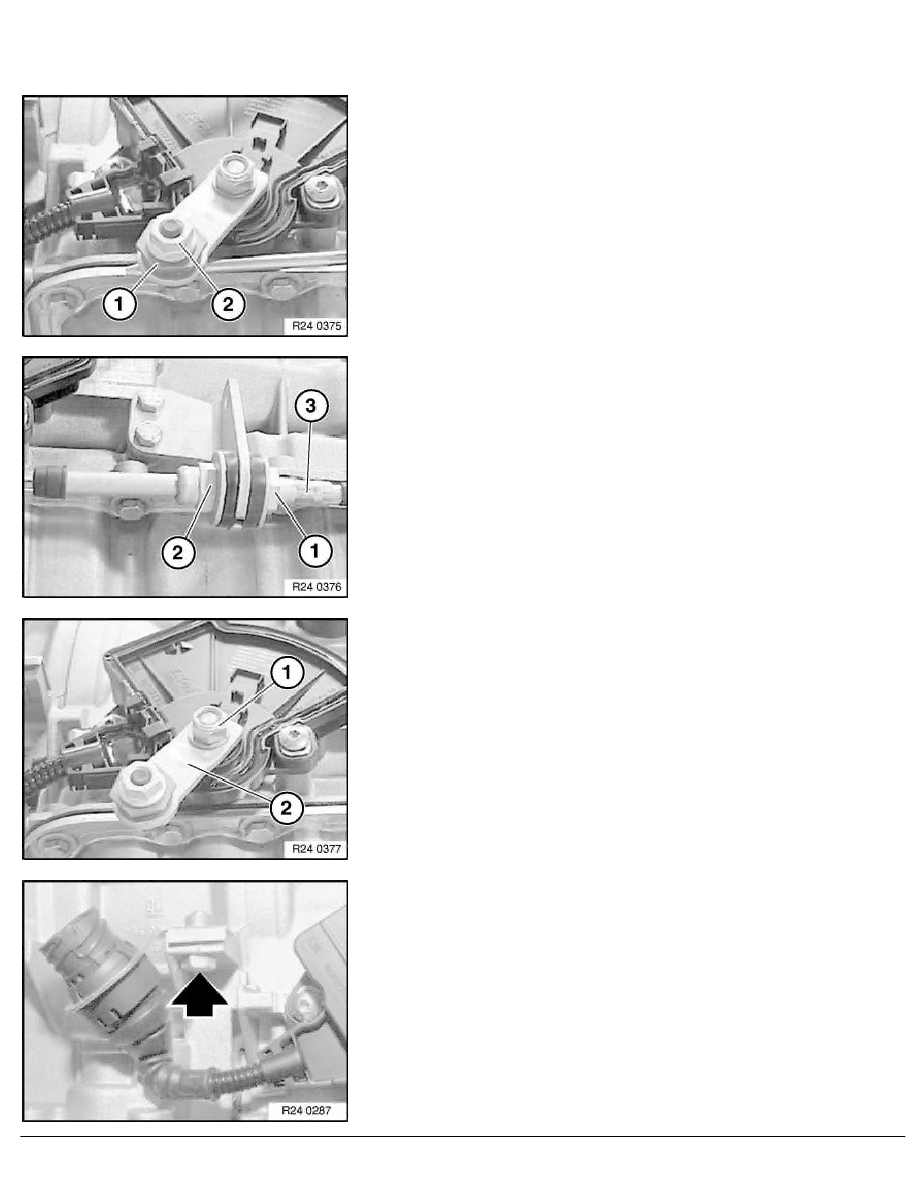 1
2
R24 0375

3
2
1
R24 0376

1
2
R24 0377

R24 0287