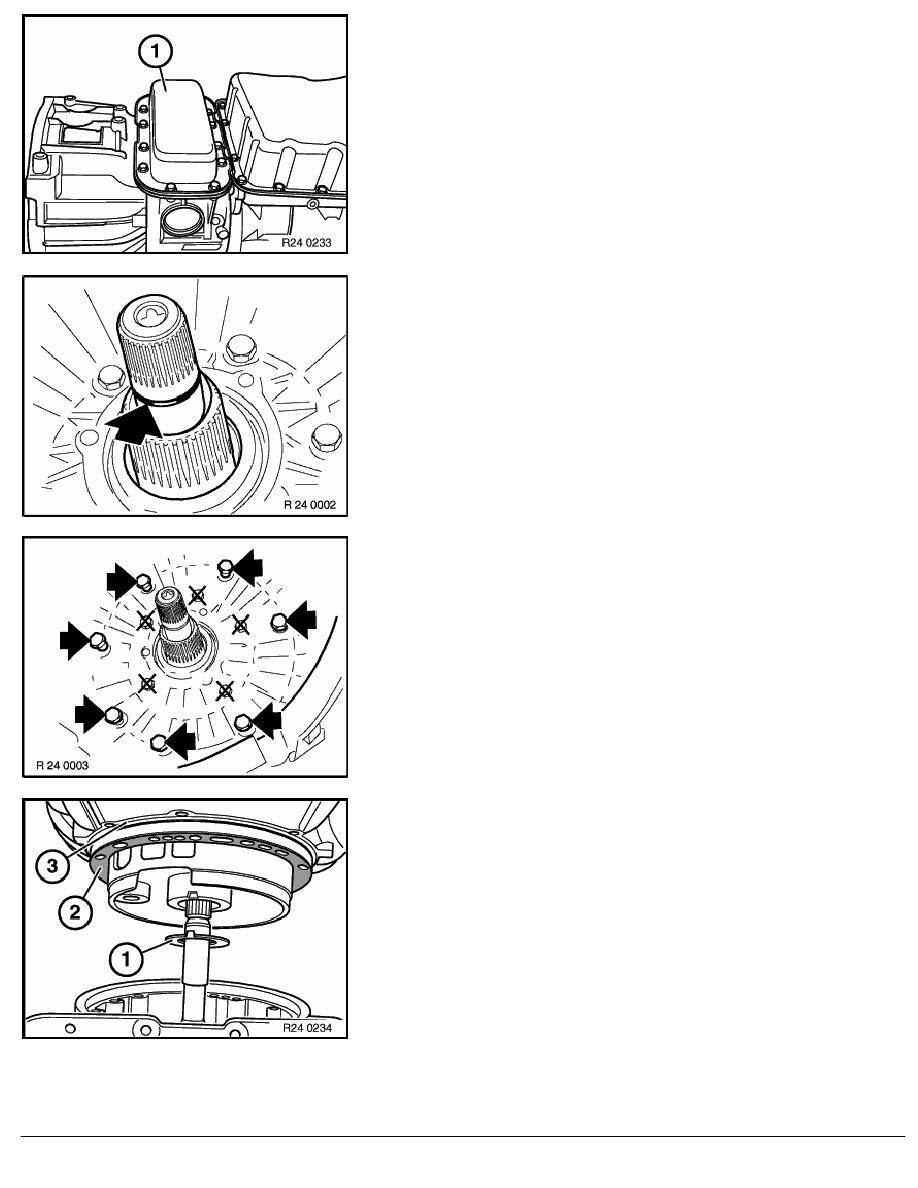 1

R24 0233

R 24 0002

R 24 0003

3

2

1

R24 0234