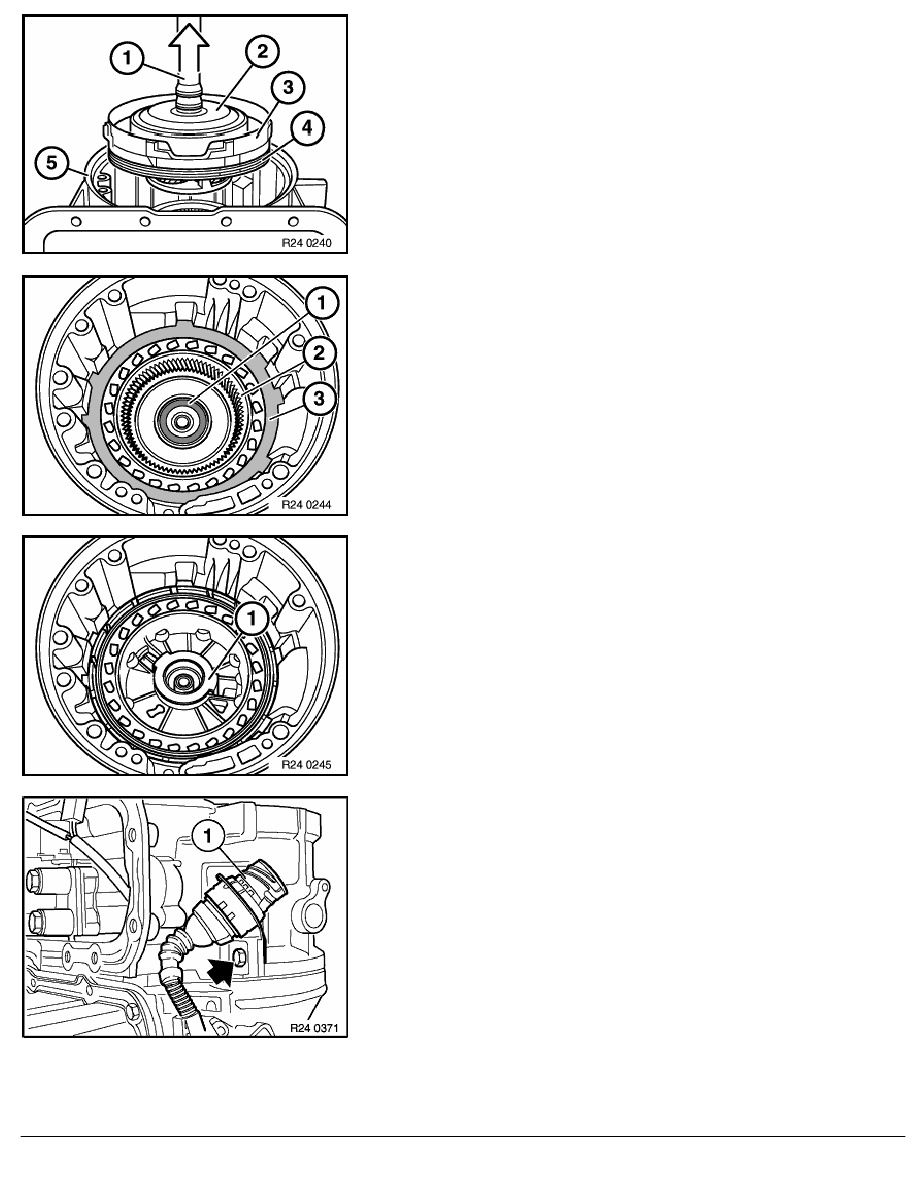 1
2
3
4
5
R24 0240

1
2
3
R24 0244

1
R24 0245

1
R24 0371