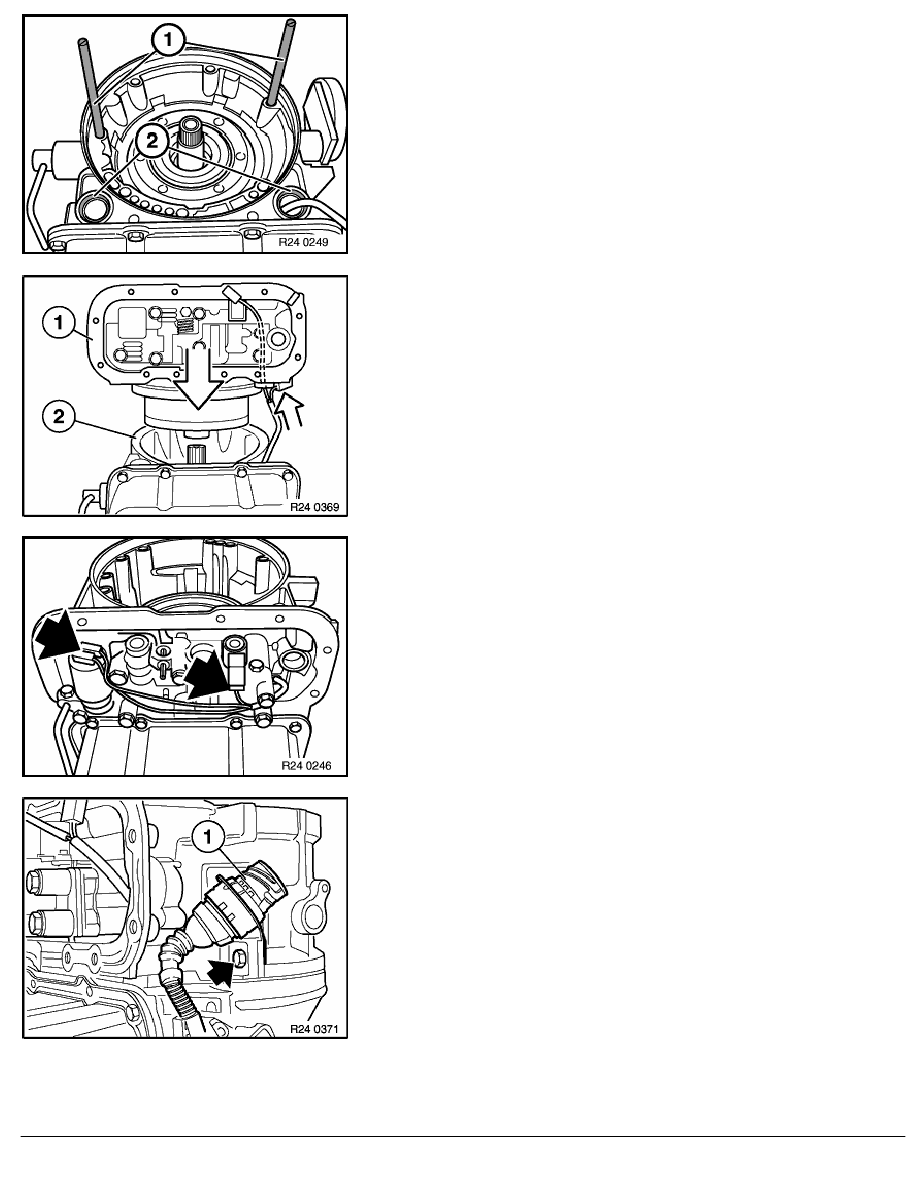 1
2
R24 0249

1
2
R24 0369

R24 0246

1
R24 0371