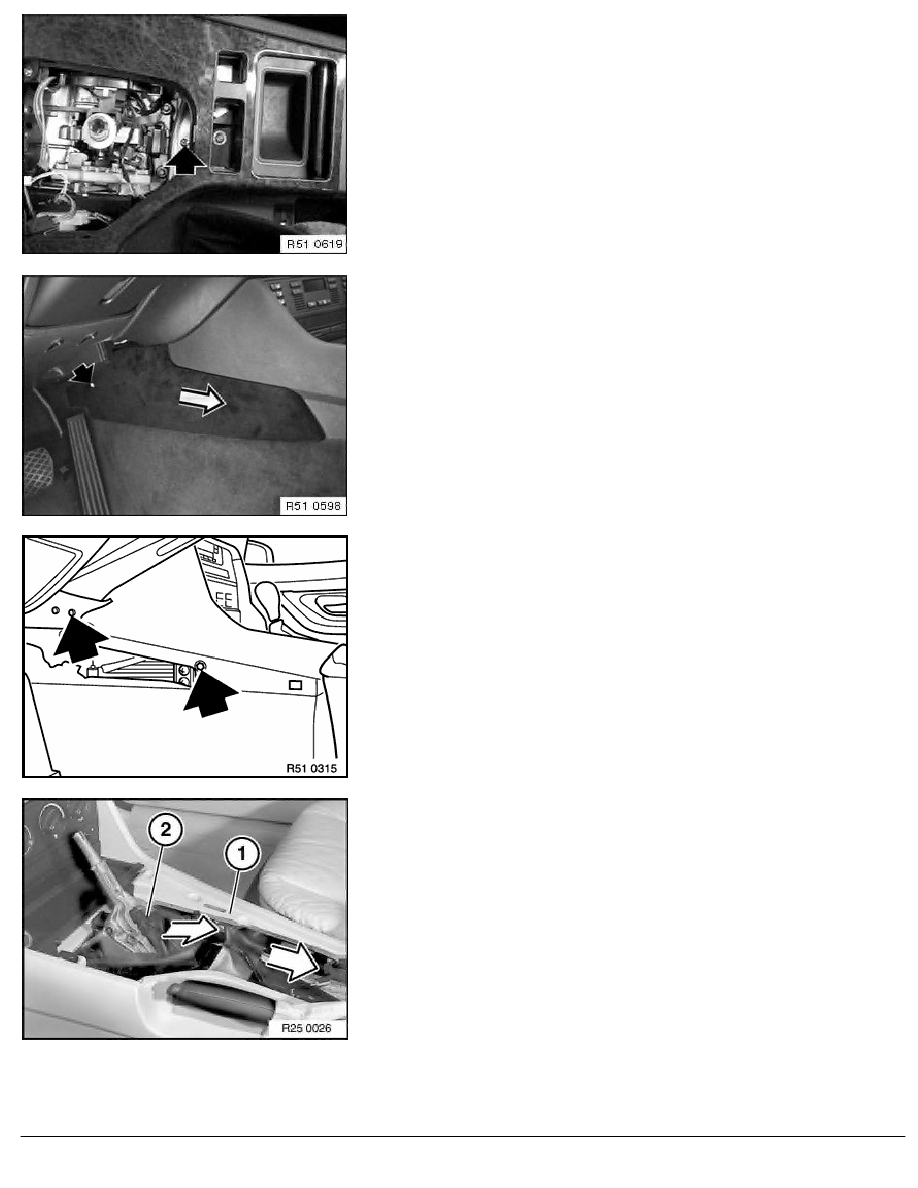 R51 0619

R51 0598

R51 0315

2
1
R25 0026