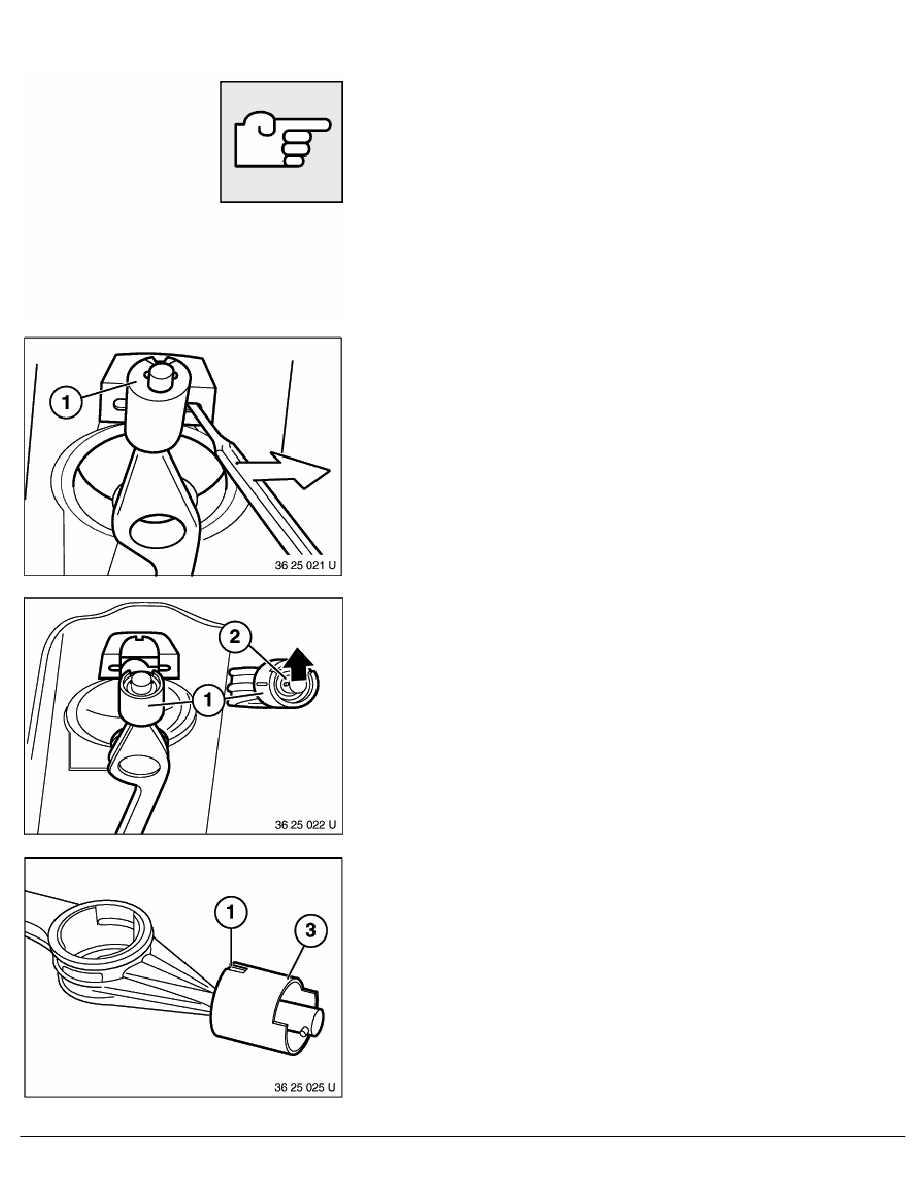 1

36 25 021 U

2

1

36 25 022 U

1

3

36 25 025 U