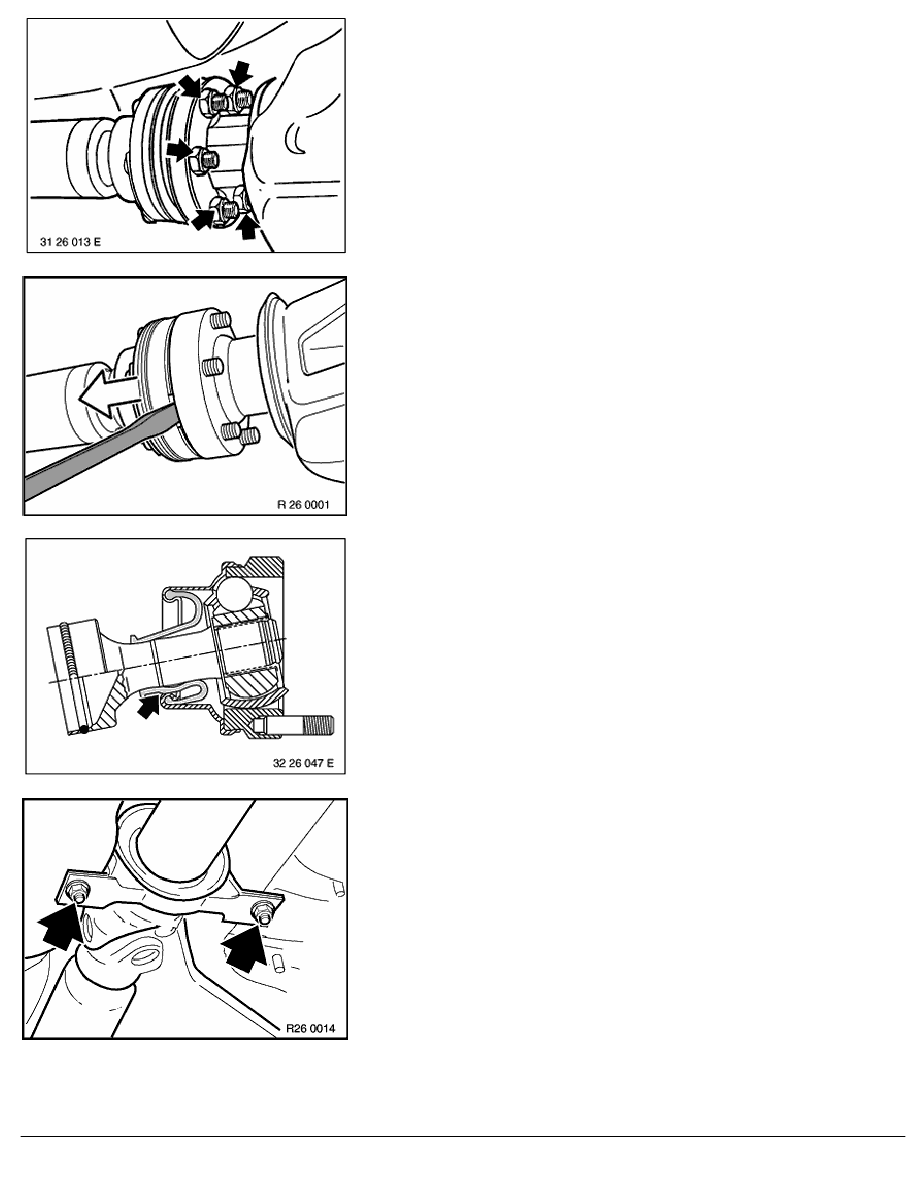 31 26 013 E

R 26 0001

32 26 047 E

R26 0014