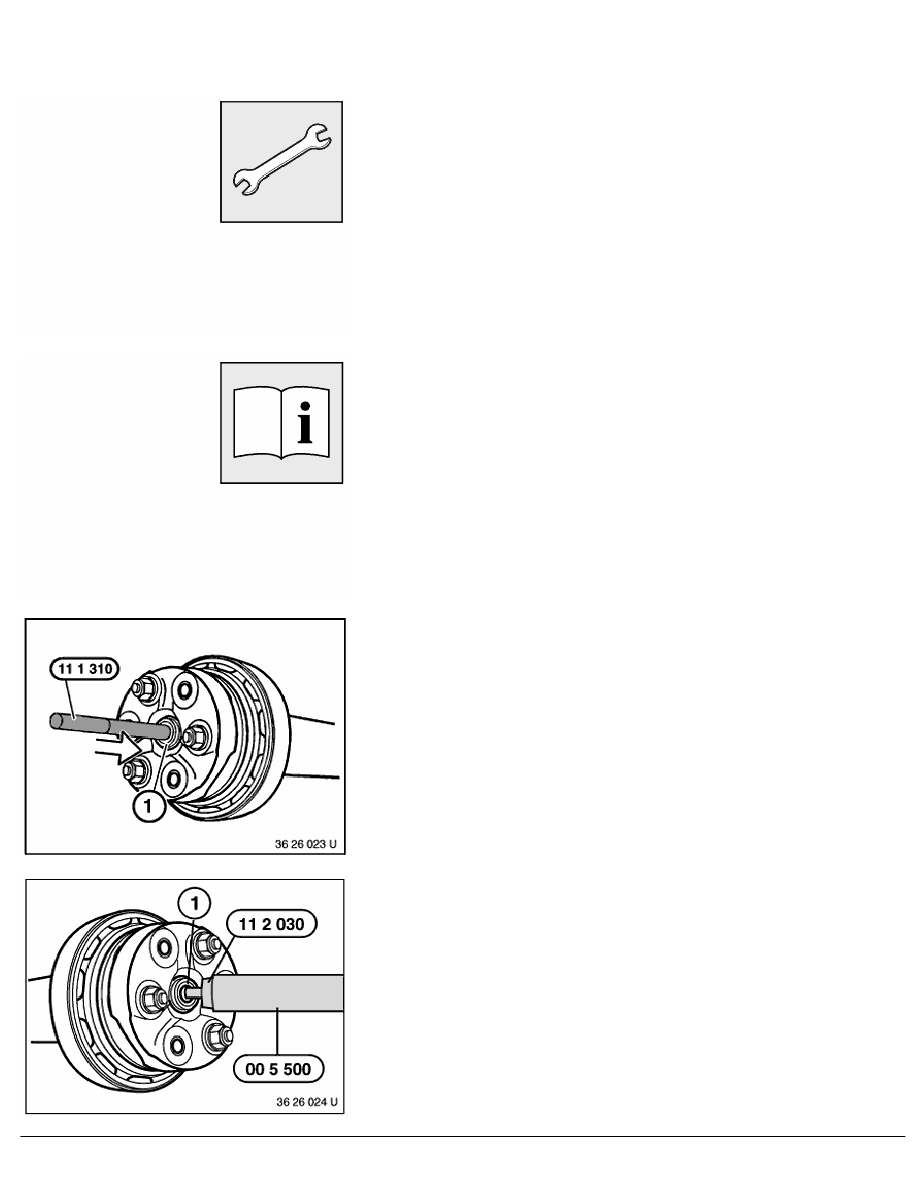 11 1 310

1

36 26 023 U

1

11 2 030

00 5 500

36 26 024 U