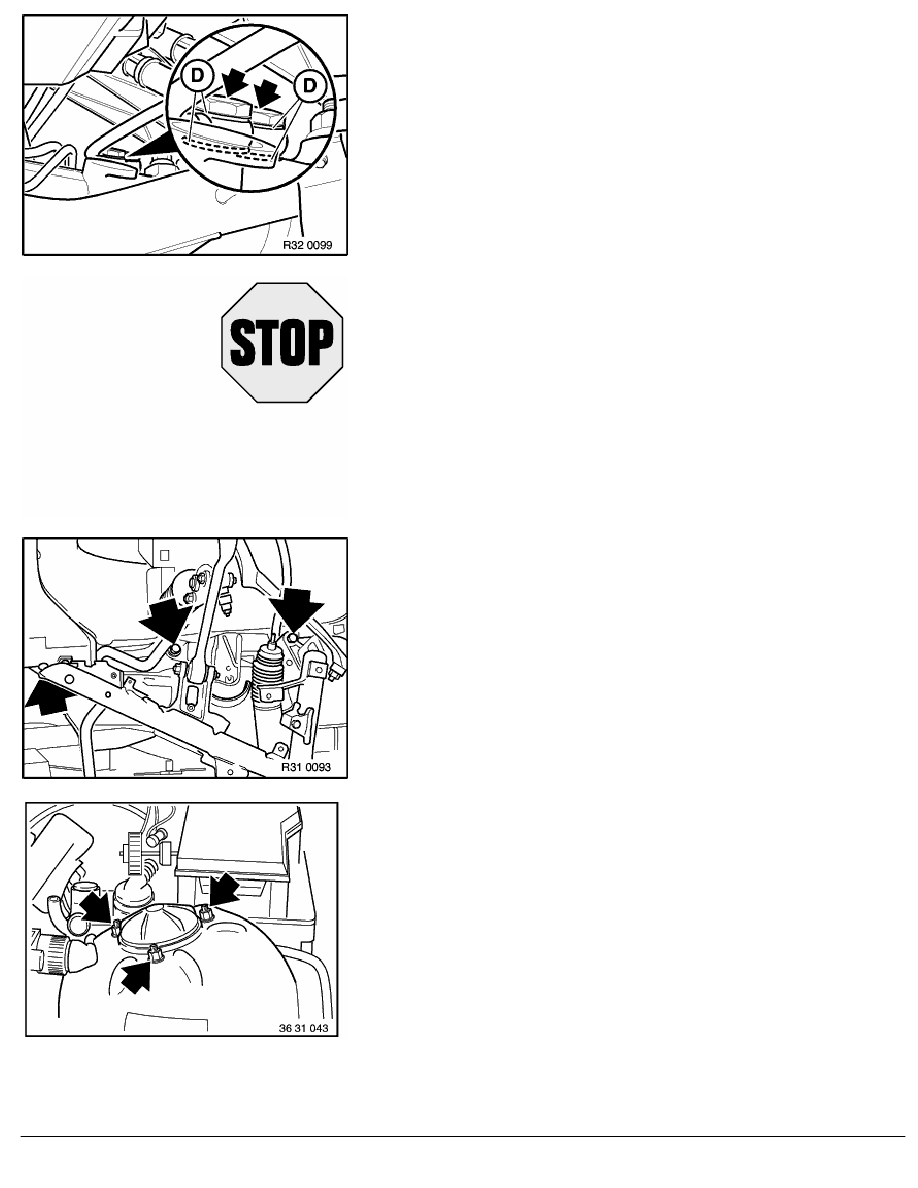 D
D
R32 0099

STOP

R31 0093

36 31 043