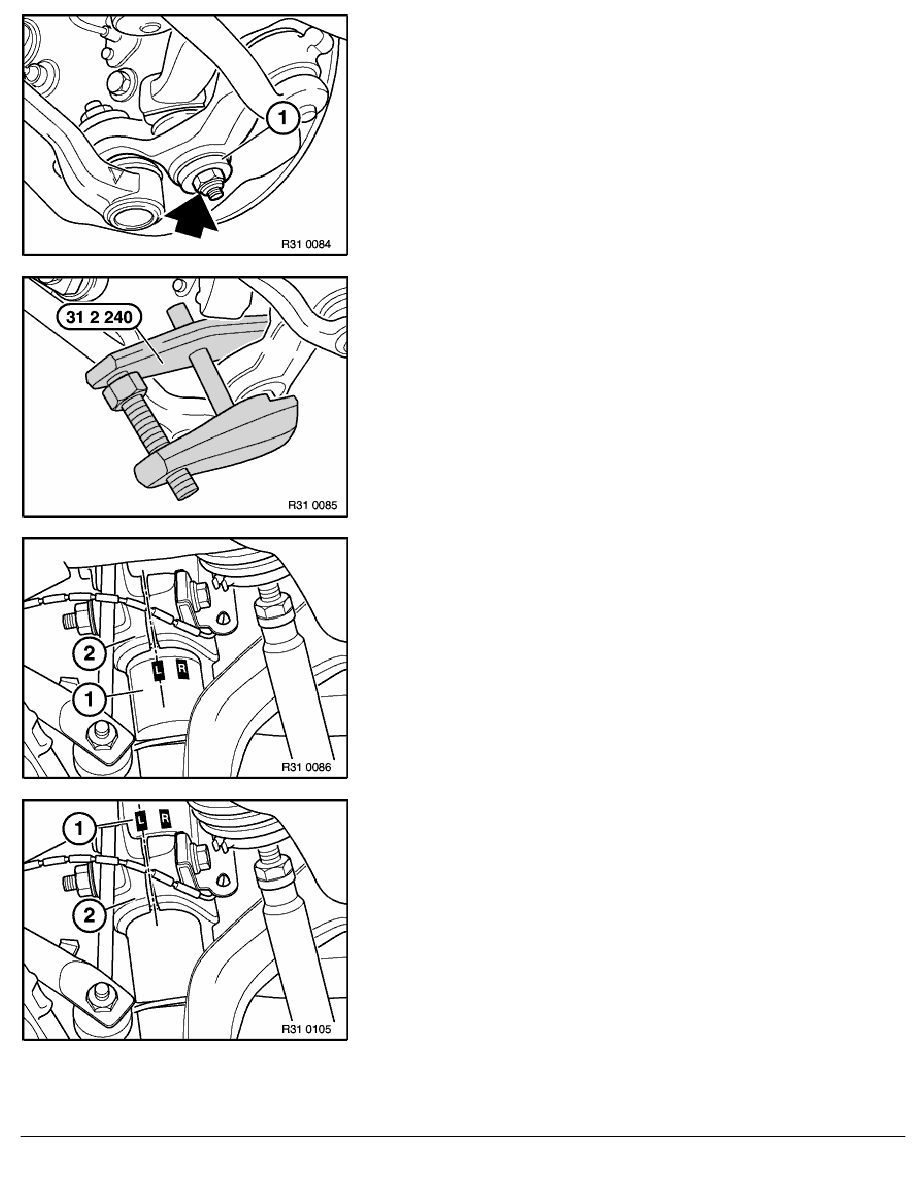 1

R31 0084

31 2 240

R31 0085

2

1

L R

R31 0086

1

L R

2

R31 0105