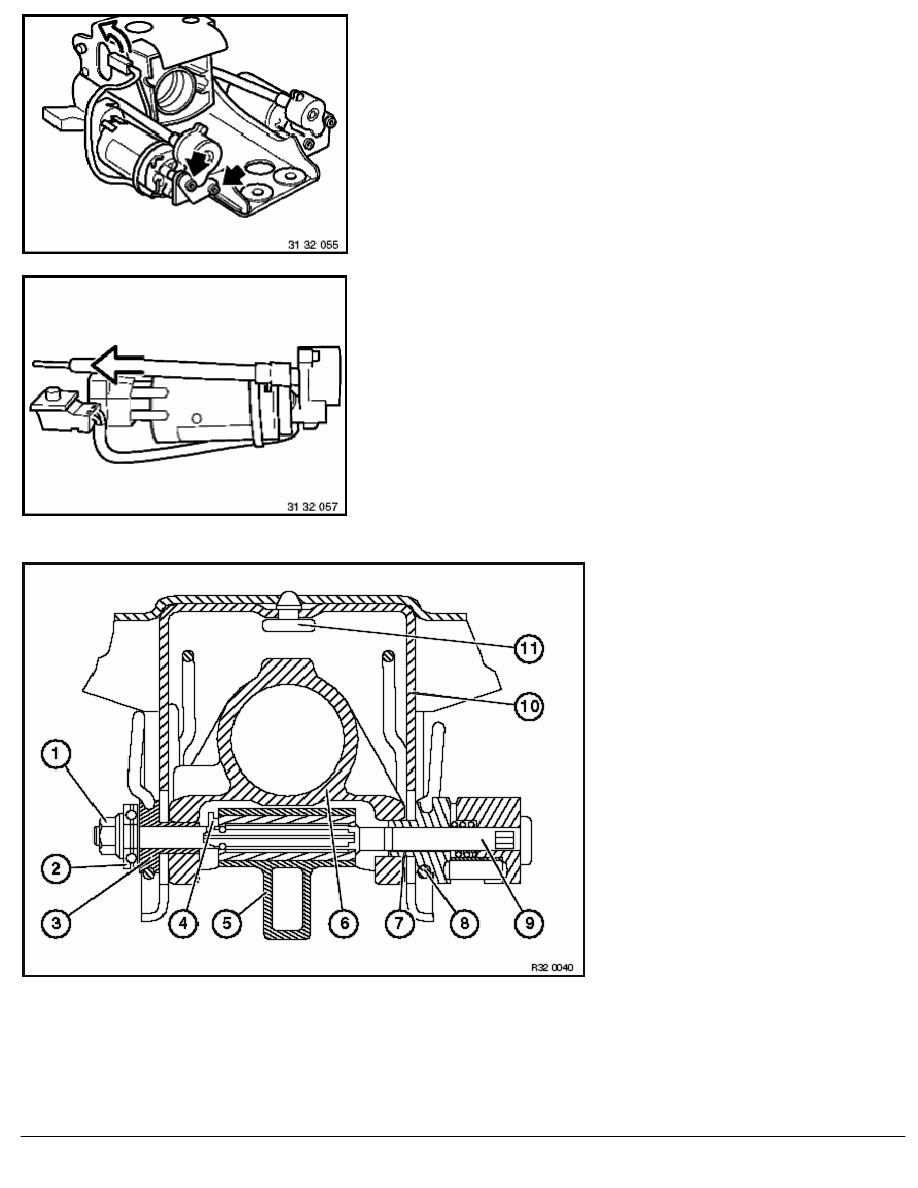 31 32 055

31 32 057

11

10

1

2

3

4

5

6

7

8

9

R32 0040