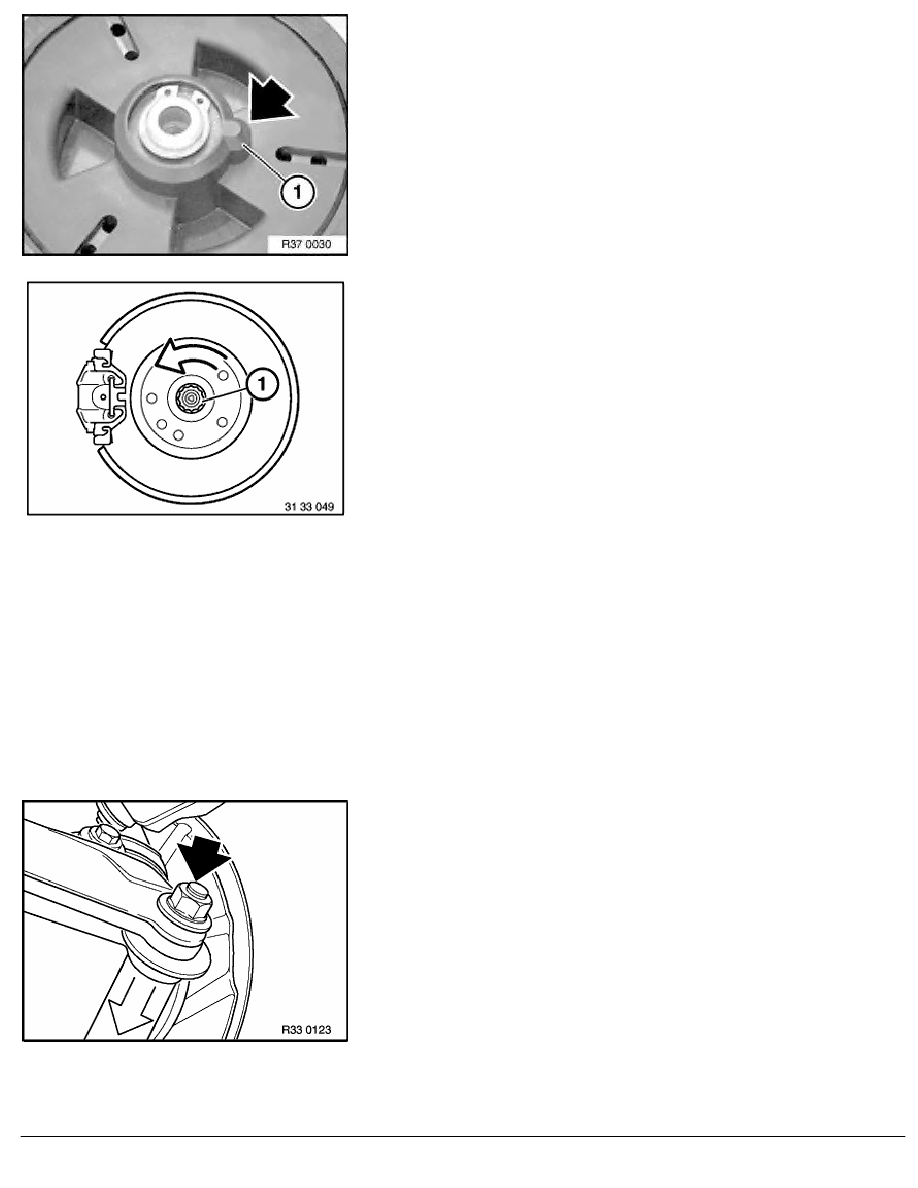 1

R37 0030

1

31 33 049

R33 0123