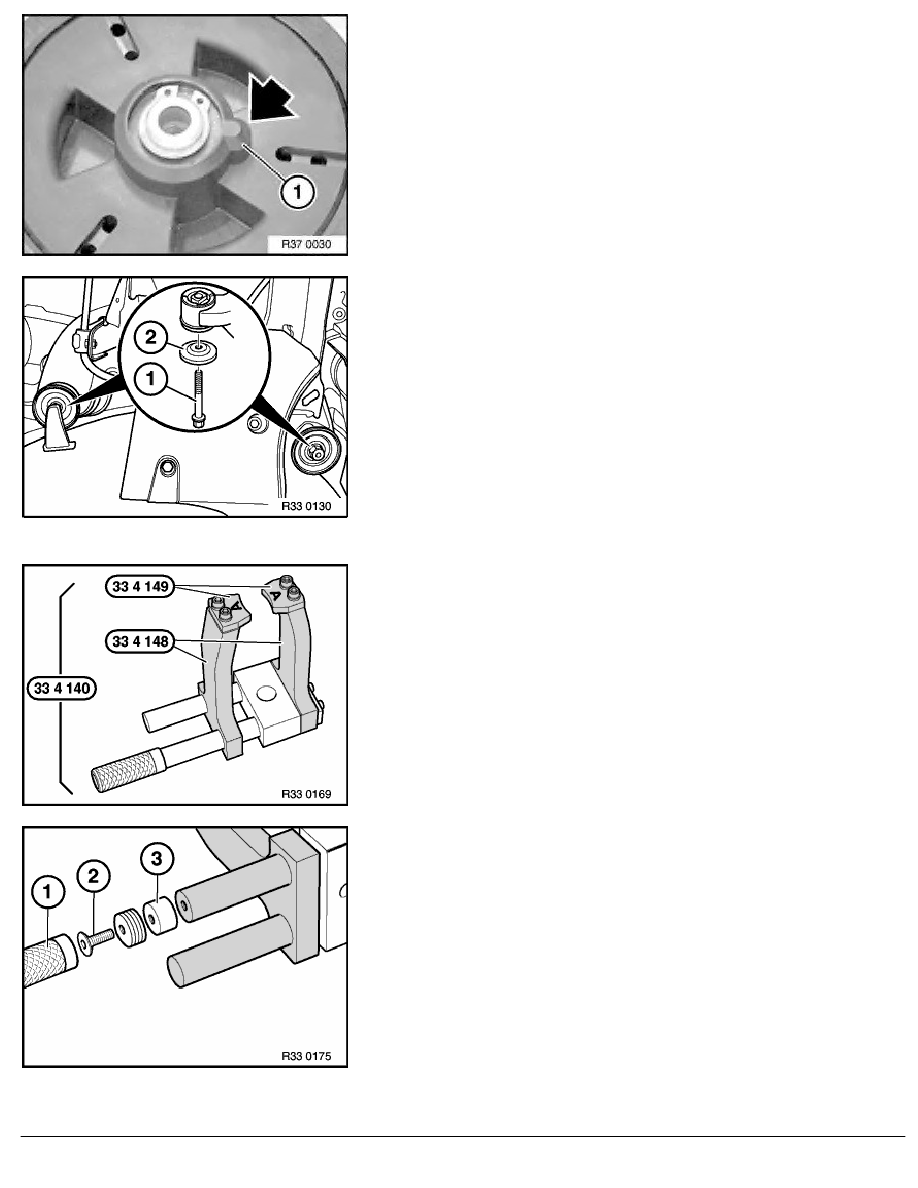 1

R37 0030

2

1

R33 0130

33 4 149

33 4 148

33 4 140

R33 0169

1

2

3

R33 0175