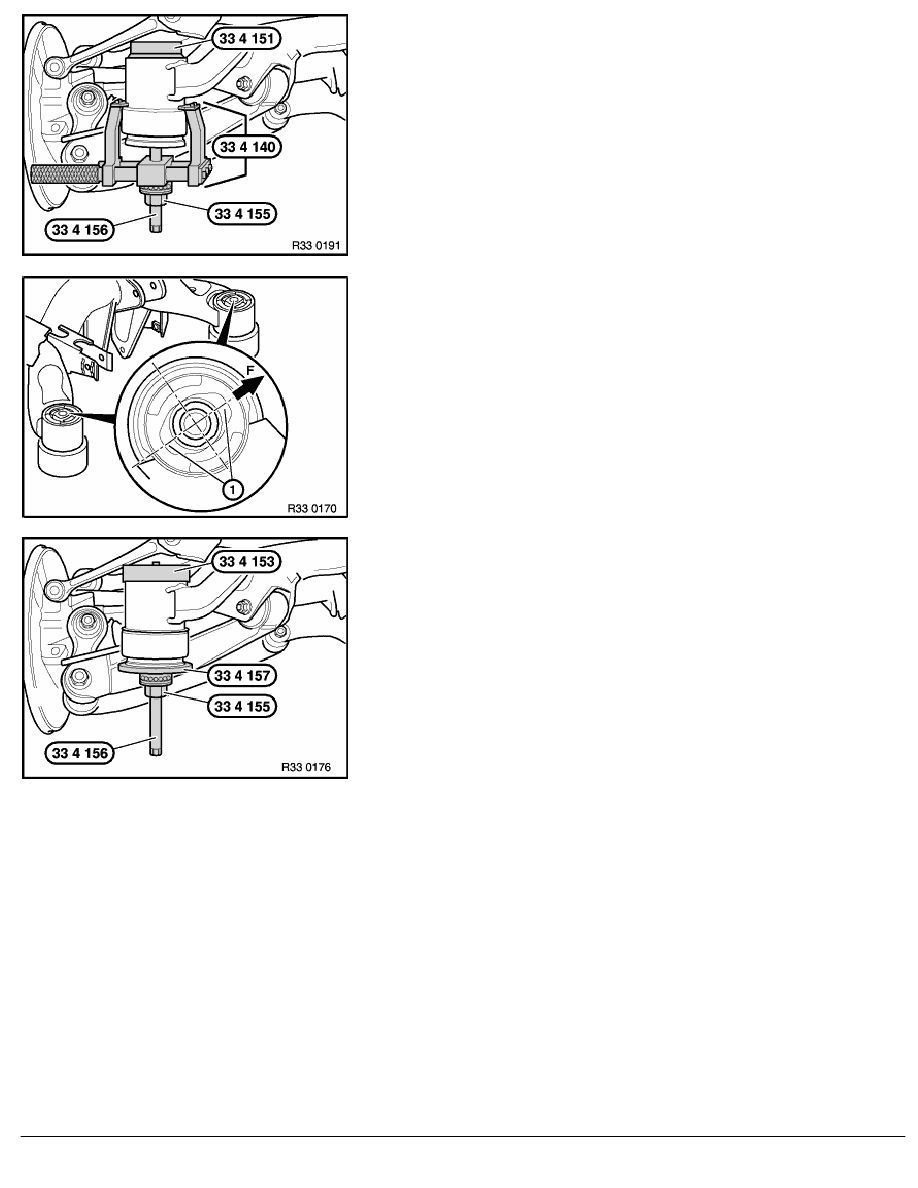 33 4 151
33 4 140
33 4 155
33 4 156
R33 0191

F
1
R33 0170

33 4 153
33 4 157
33 4 155
33 4 156
R33 0176