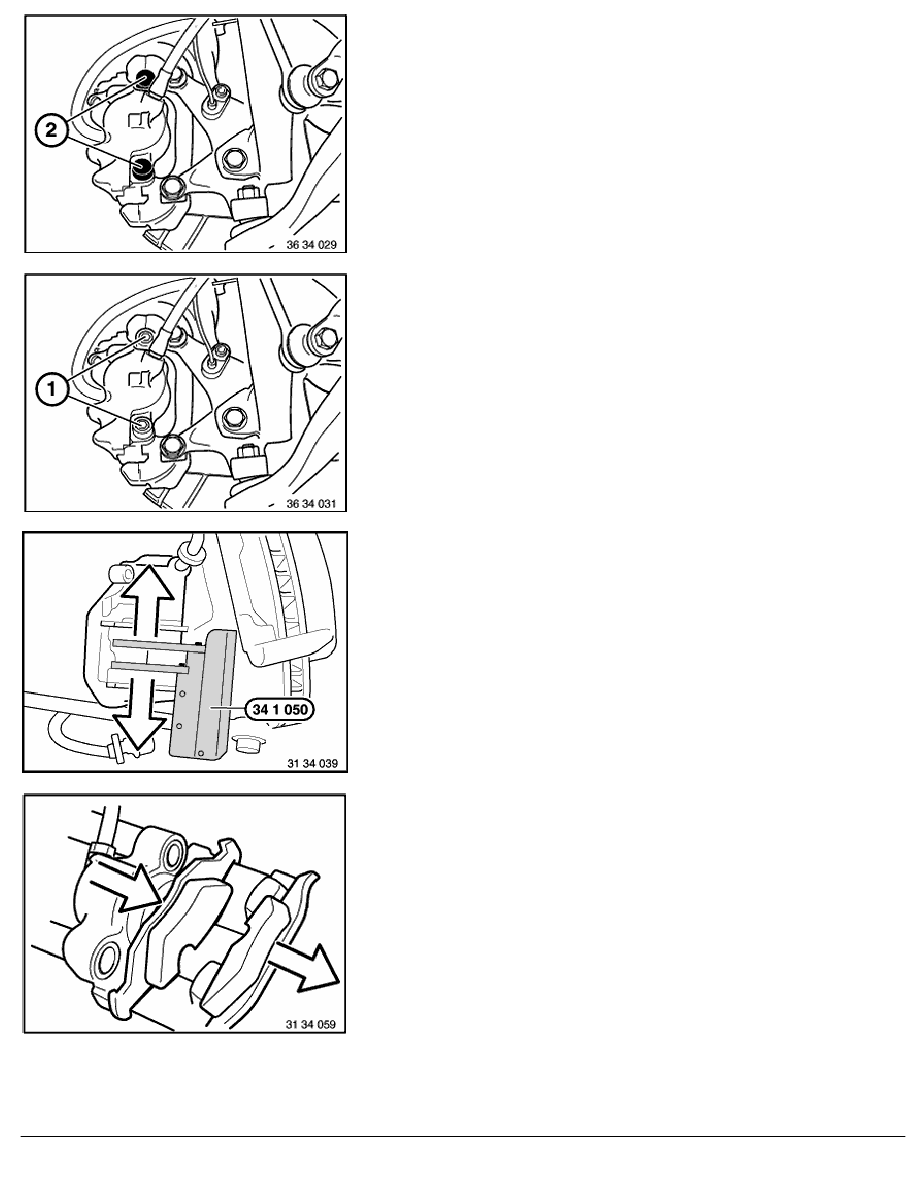 2
36 34 029

1
36 34 031

34 1 050
31 34 039

31 34 059