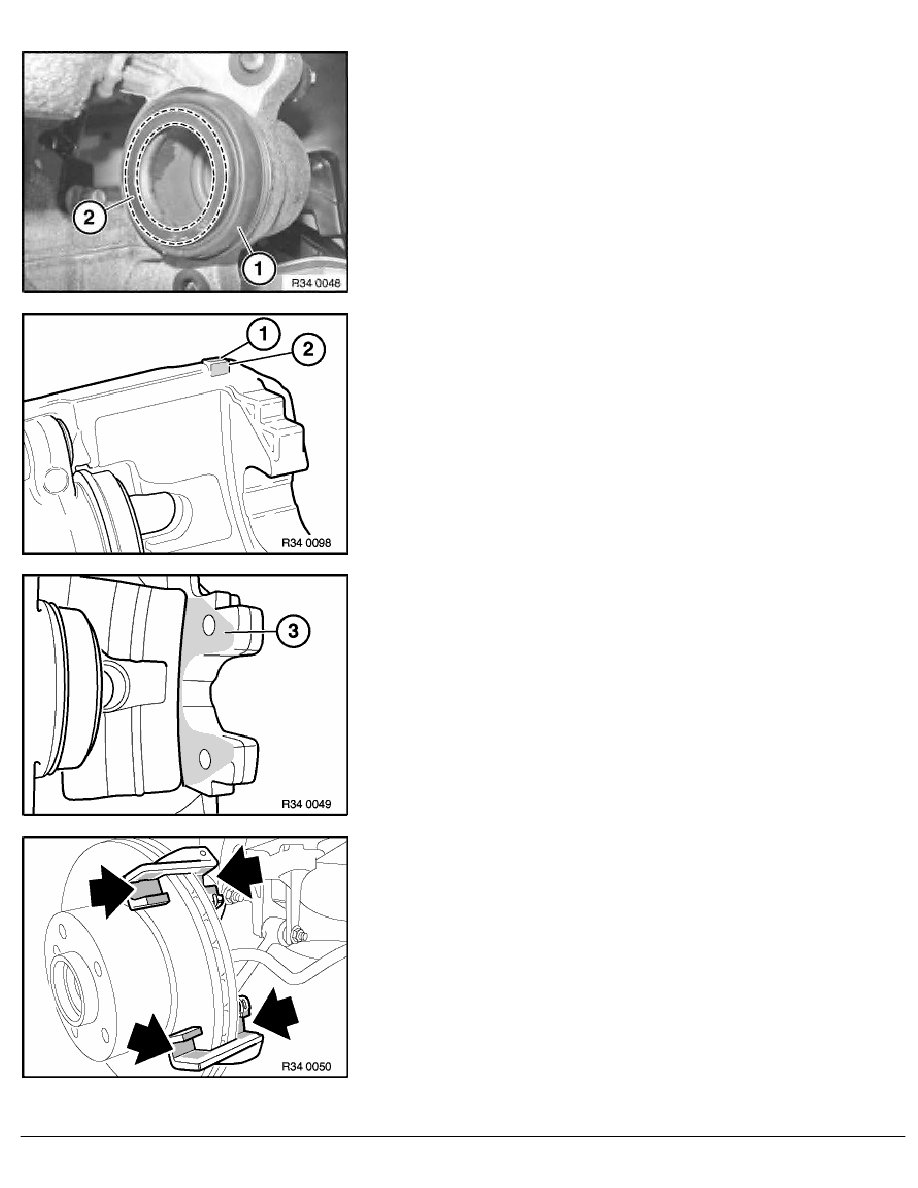 2
1
R34 0048

1
2
R34 0098

3
R34 0049

R34 0050