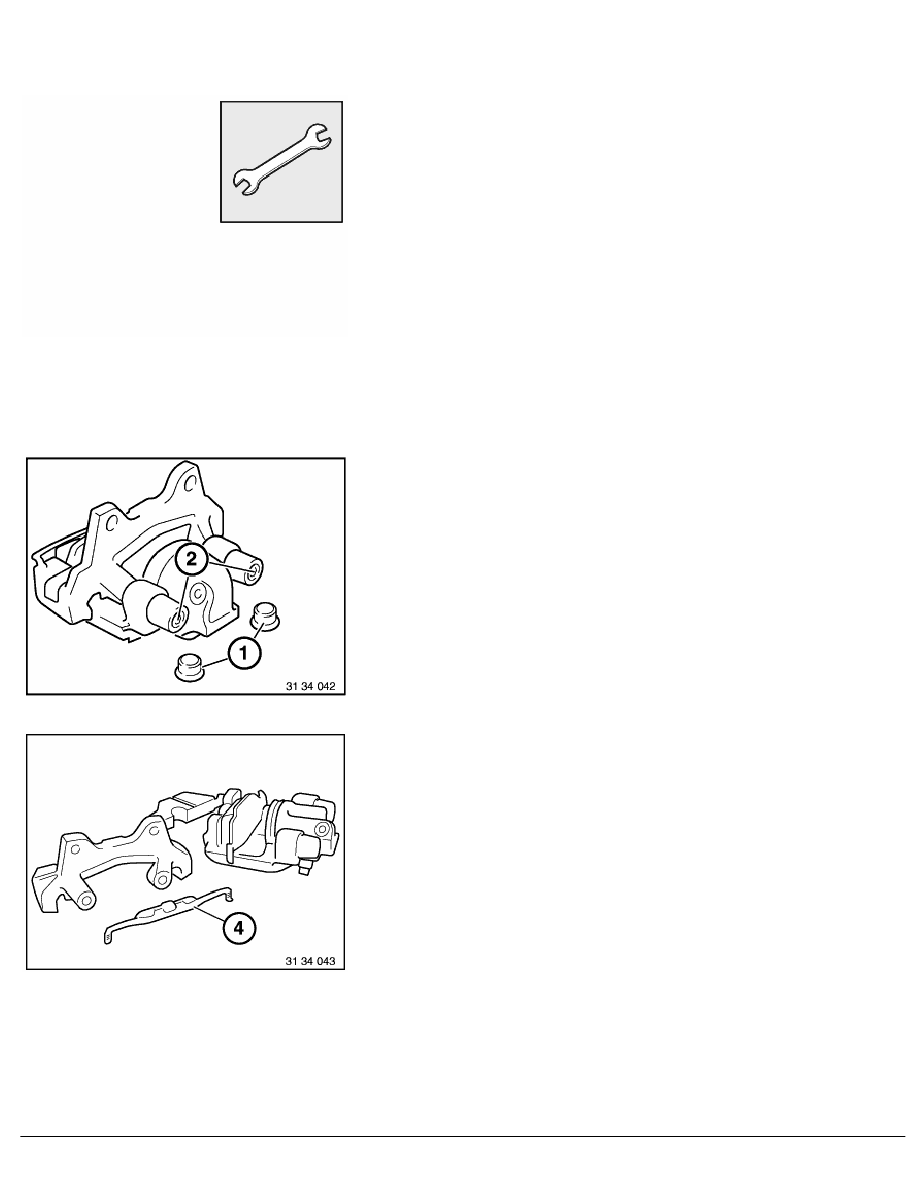 2

1

31 34 042

4

31 34 043