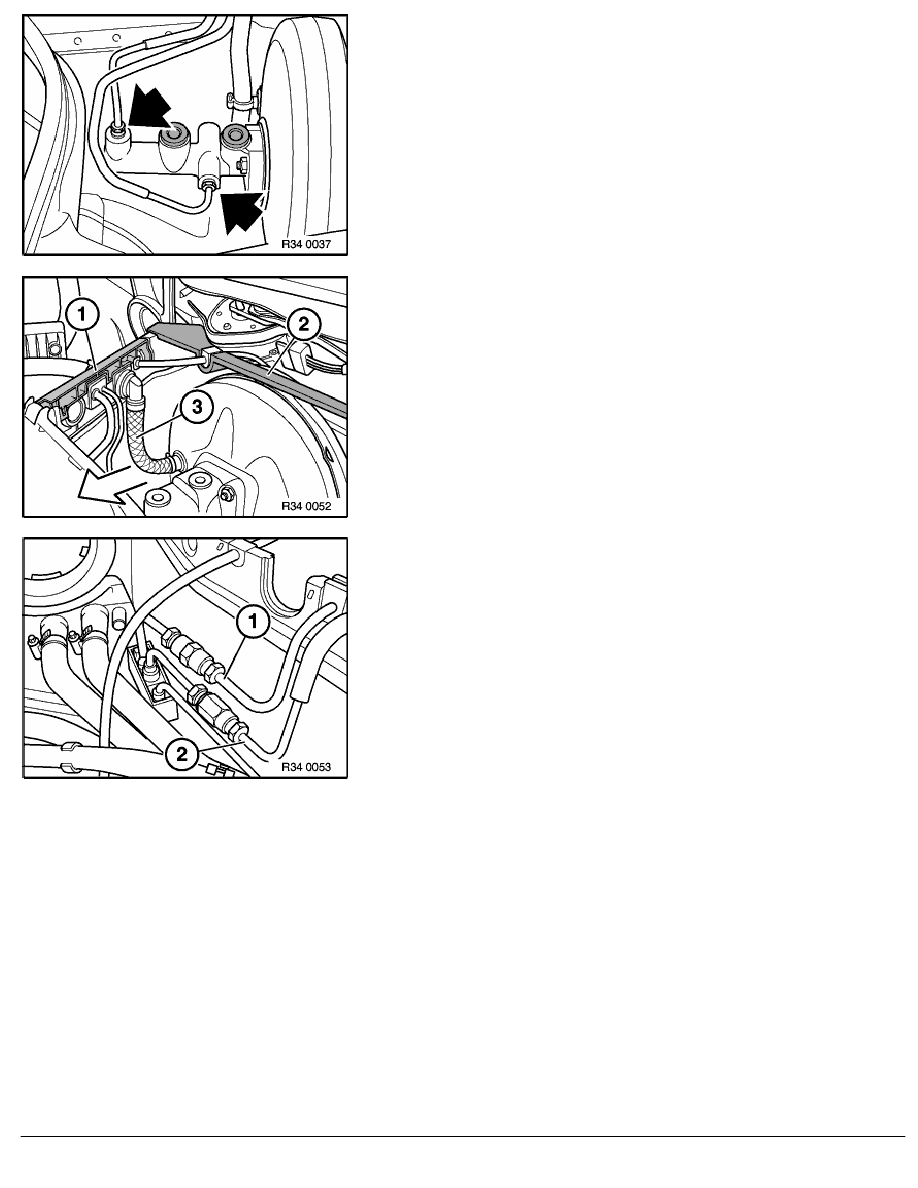 R34 0037

1
2
3
R34 0052

1
2
R34 0053