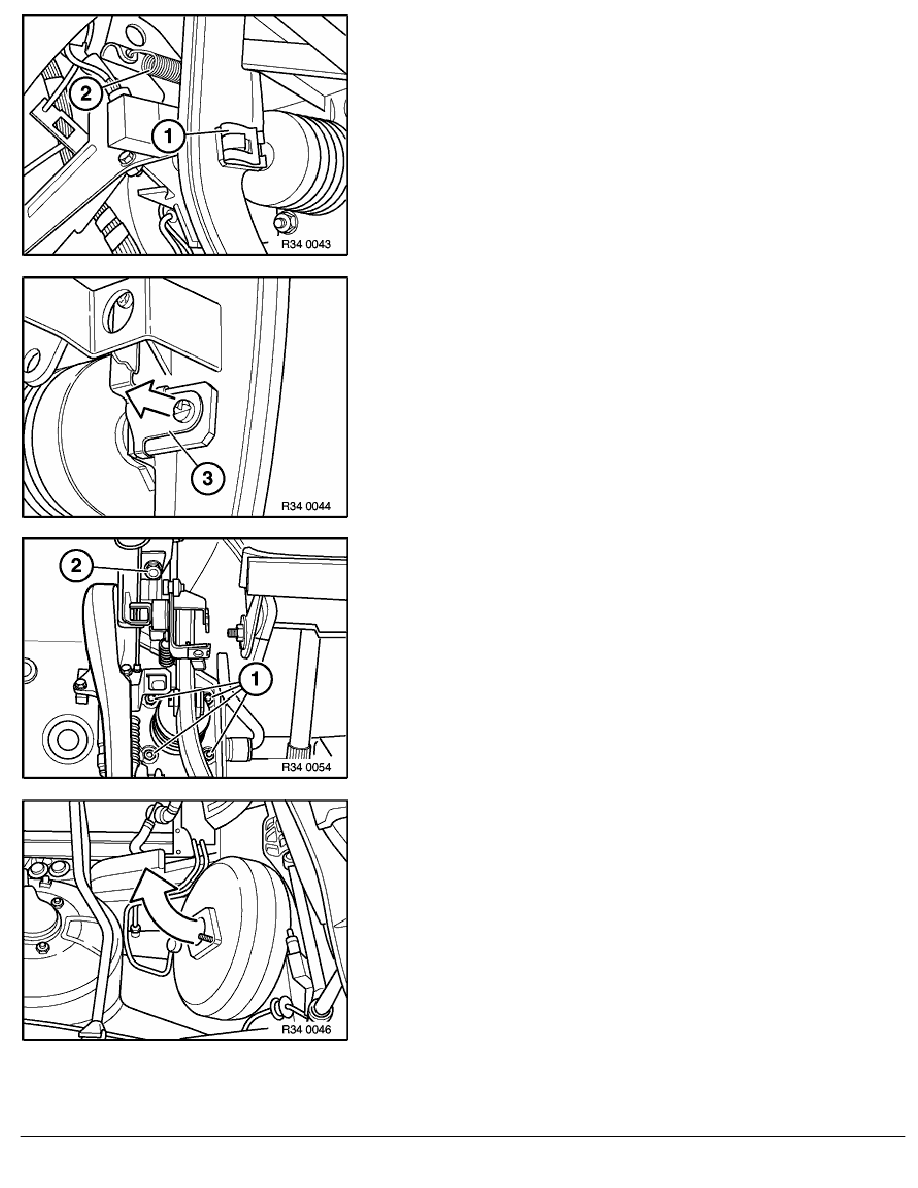 2
1
R34 0043

3
R34 0044

2
1
R34 0054

R34 0046