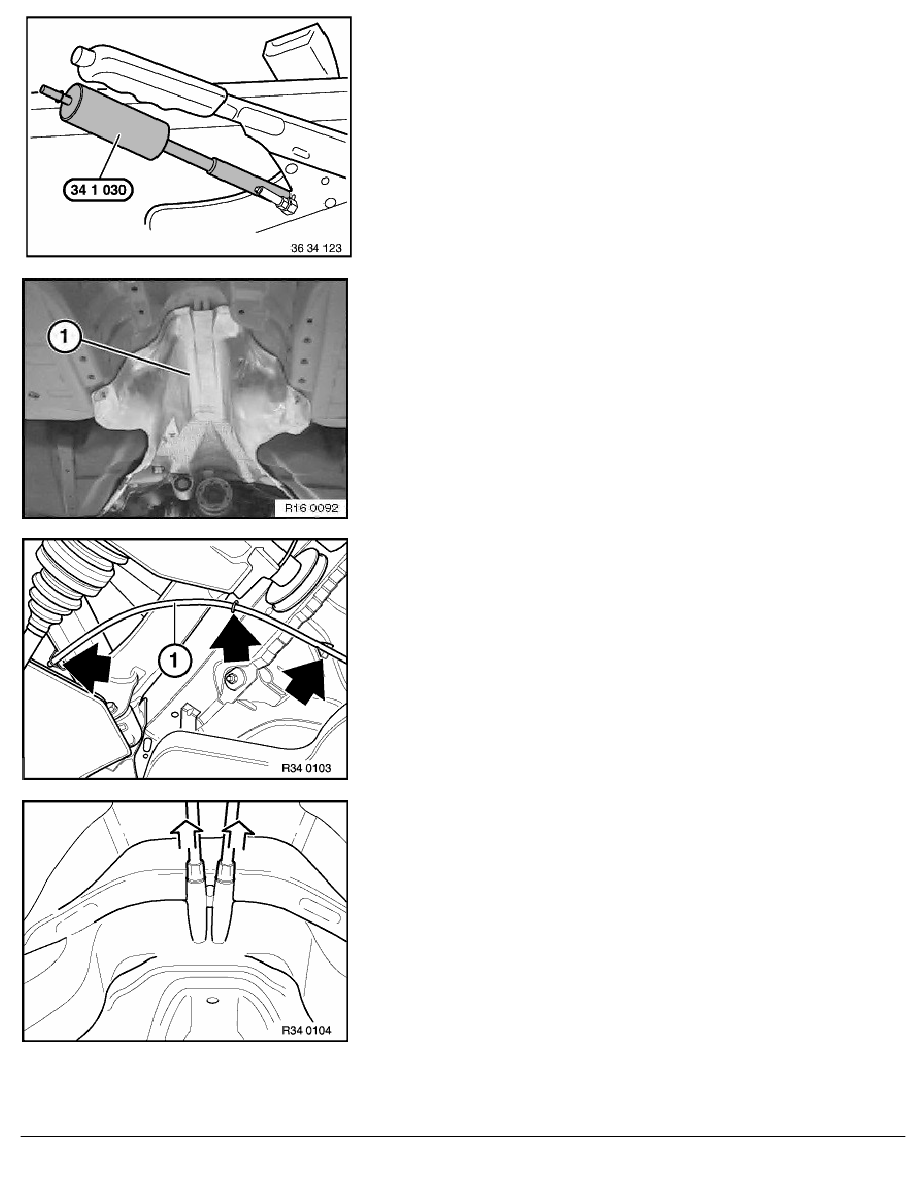 34 1 030

36 34 123

1

R16 0092

1

R34 0103

R34 0104